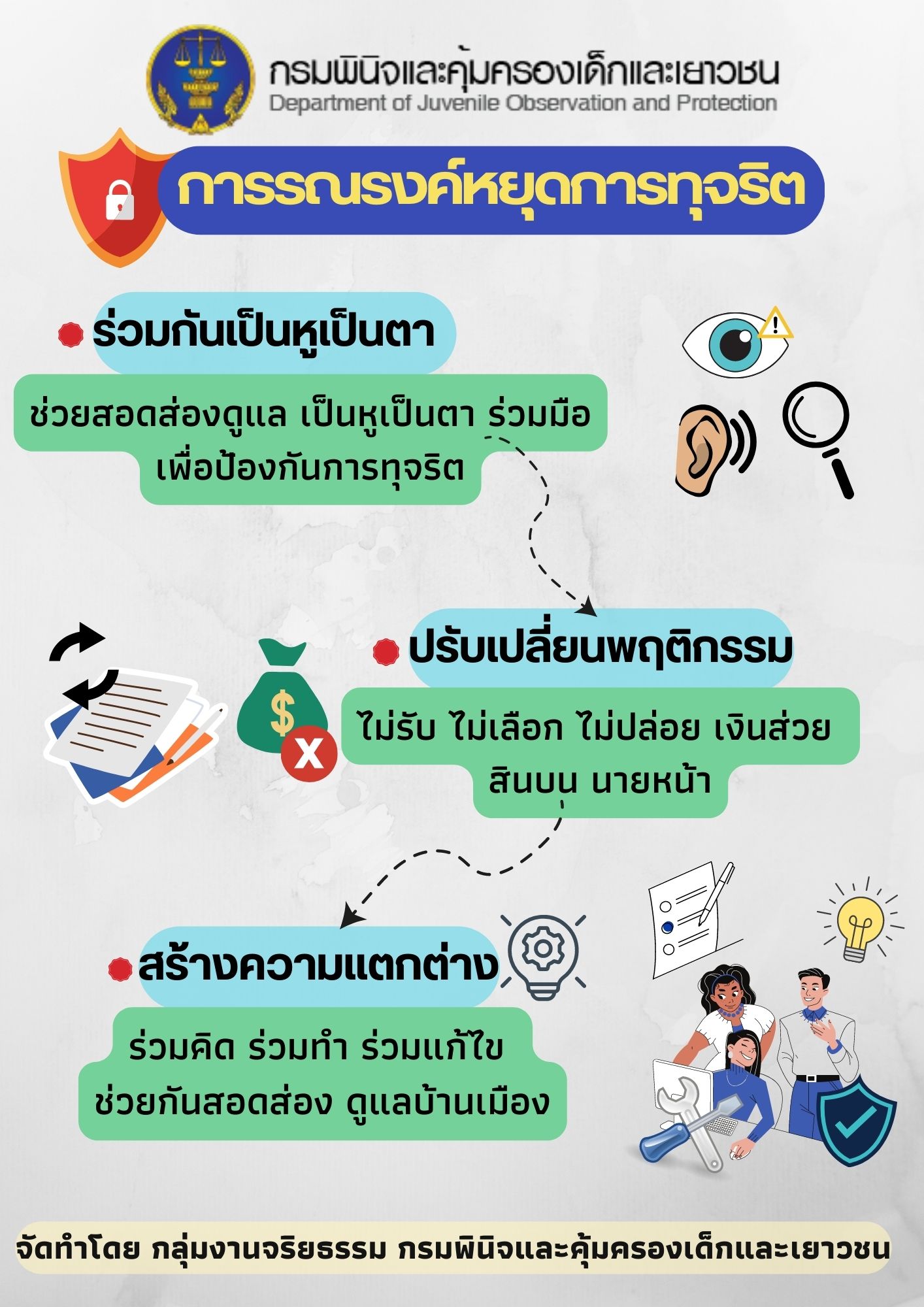 กรมพินิจและคุ้มครองเด็กและเยาวชน
Department of Juvenile Observation and Protection

การรณรงค์หยุดการทุจริต

ร่วมกันเป็นหูเป็นตา

ช่วยสอดส่องดูแล เป็นหูเป็นตา ร่วมมือ เพื่อป้องกันการทุจริต

ปรับเปลี่ยนพฤติกรรม

ไม่รับ ไม่เลือก ไม่ปล่อย เงินส่วย สินบน นายหน้า

สร้างความแตกต่าง

ร่วมคิด ร่วมทำ ร่วมแก้ไข ช่วยกันสอดส่อง ดูแลบ้านเมือง

จัดทำโดย กลุ่มงานจริยธรรม กรมพินิจและคุ้มครองเด็กและเยาวชน