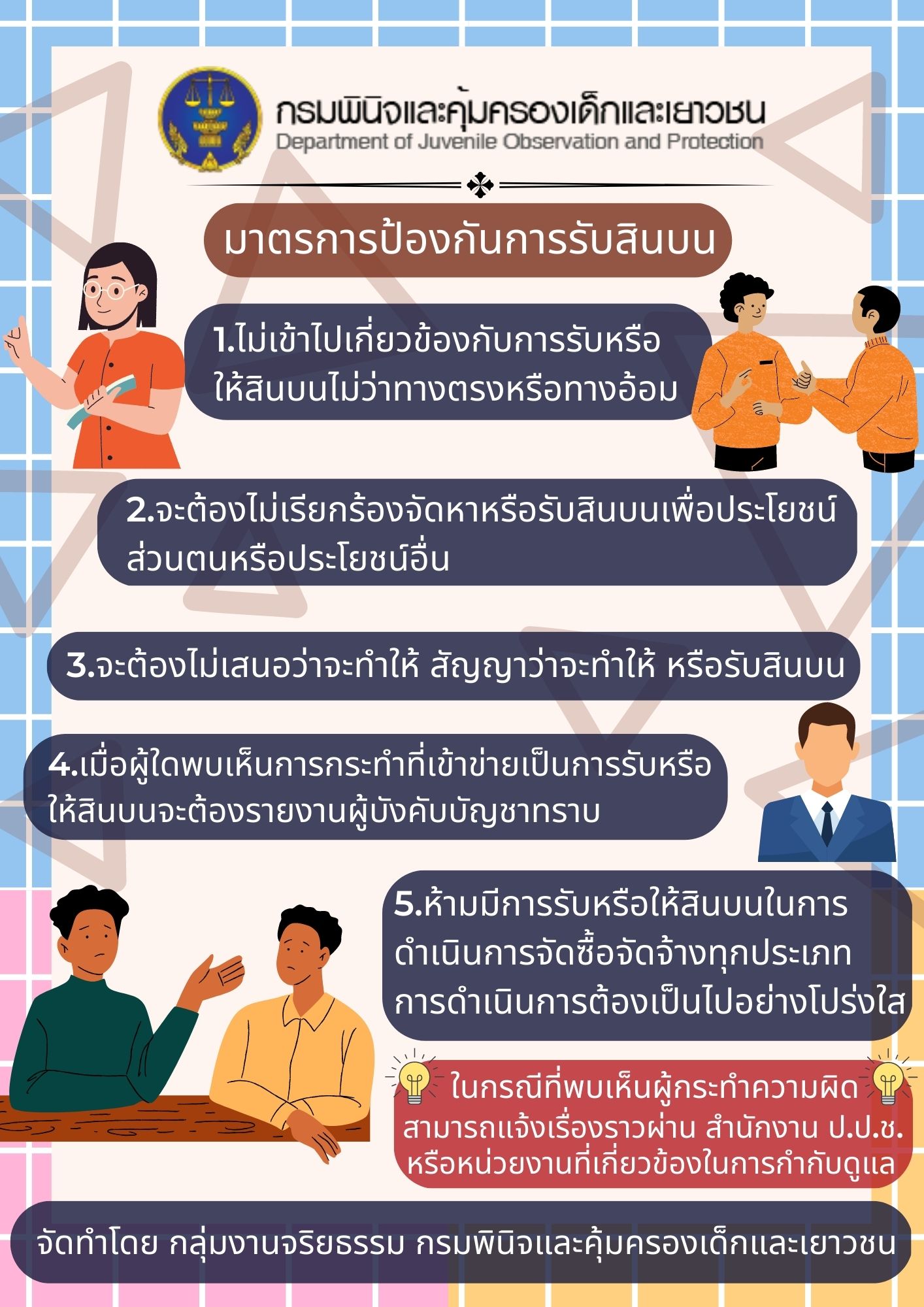 กรมพินิจและคุ้มครองเด็กและเยาวชน
Department of Juvenile Observation and Protection

มาตรการป้องกันการรับสินบน

1.ไม่เข้าไปเกี่ยวข้องกับการรับหรือให้สินบนไม่ว่าทางตรงหรือทางอ้อม

2.จะต้องไม่เรียกร้องจัดหาหรือรับสินบนเพื่อประโยชน์ส่วนตนหรือประโยชน์อื่น

3.จะต้องไม่เสนอว่าจะทำให้ สัญญาว่าจะทำให้ หรือรับสินบน

4.เมื่อผู้ใดพบเห็นการกระทำที่เข้าข่ายเป็นการรับหรือให้สินบนจะต้องรายงานผู้บังคับบัญชาทราบ

5.ห้ามมีการรับหรือให้สินบนในการดำเนินการจัดซื้อจัดจ้างทุกประเภท การดำเนินการต้องเป็นไปอย่างโปร่งใส

ในกรณีที่พบเห็นผู้กระทำความผิด สามารถแจ้งเรื่องราวผ่าน สำนักงาน ป.ป.ช. หรือหน่วยงานที่เกี่ยวข้องในการกำกับดูแล

จัดทำโดย กลุ่มงานจริยธรรม กรมพินิจและคุ้มครองเด็กและเยาวชน