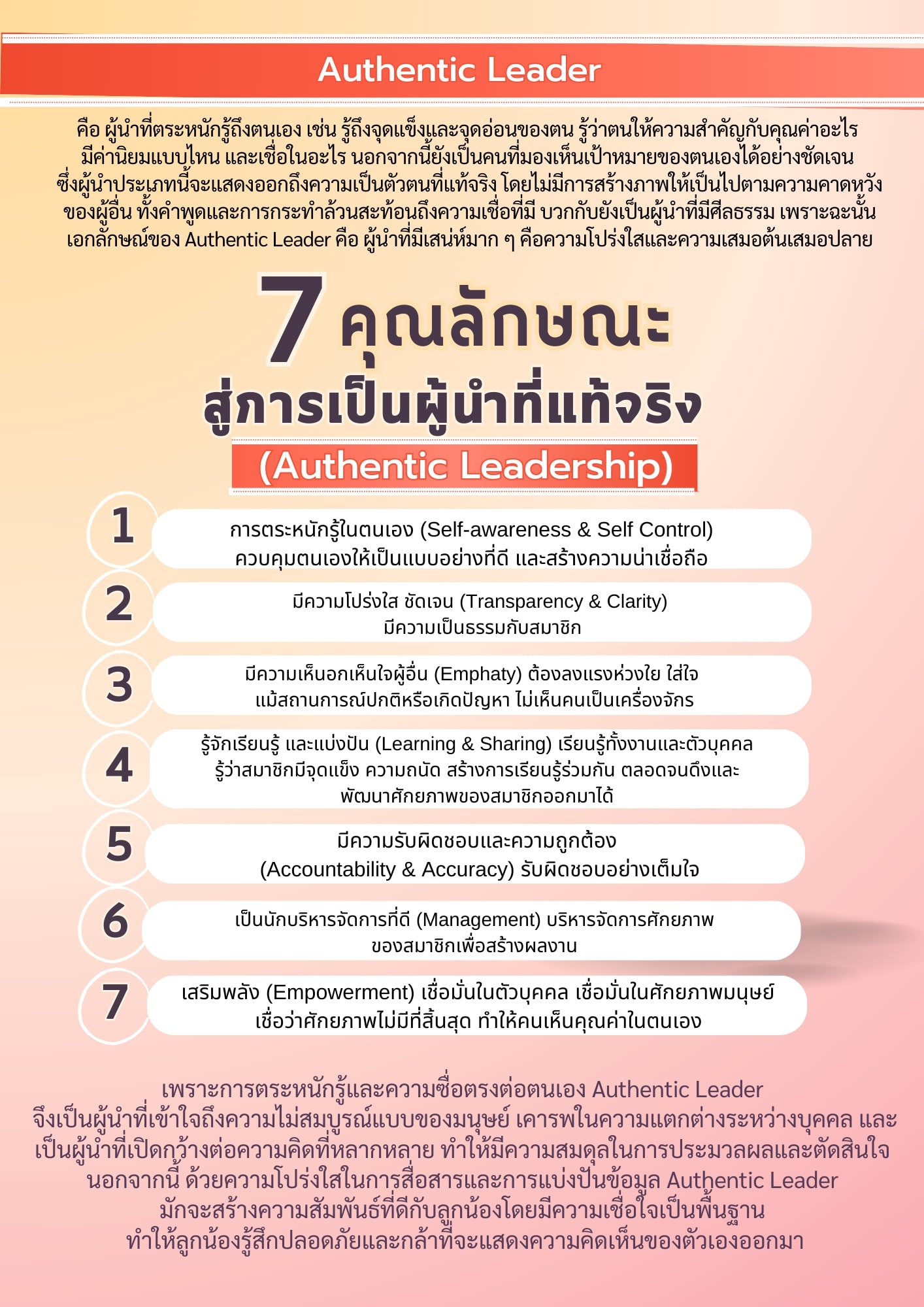 Authentic Leader

คือ ผู้นำที่ตระหนักรู้ถึงตนเอง เช่น รู้ถึงจุดแข็งและจุดอ่อนของตน รู้ว่าตนให้ความสำคัญกับคุณค่าอะไร มีค่านิยมแบบไหน และเชื่อในอะไร นอกจากนี้ยังเป็นคนที่มองเห็นเป้าหมายของตนเองได้อย่างชัดเจน ซึ่งผู้นำประเภทนี้จะแสดงออกถึงความเป็นตัวตนที่แท้จริง โดยไม่มีการสร้างภาพให้เป็นไปตามความคาดหวังของผู้อื่น ทั้งคำพูดและการกระทำล้วนสะท้อนถึงความเชื่อที่มี บวกกับยังเป็นผู้นำที่มีศีลธรรม เพราะฉะนั้น เอกลักษณ์ของ Authentic Leader คือ ผู้นำที่มีเสน่ห์มาก ๆ คือความโปร่งใสและความเสมอต้นเสมอปลาย

7 คุณลักษณะ
สู่การเป็นผู้นำที่แท้จริง
(Authentic Leadership)

1
การตระหนักรู้ในตนเอง (Self-awareness & Self Control) ควบคุมตนเองให้เป็นแบบอย่างที่ดี และสร้างความน่าเชื่อถือ

2
มีความโปร่งใส ชัดเจน (Transparency & Clarity) มีความเป็นธรรมกับสมาชิก

3
มีความเห็นอกเห็นใจผู้อื่น (Emphaty) ต้องลงแรงห่วงใย ใส่ใจ แม้สถานการณ์ปกติหรือเกิดปัญหา ไม่เห็นคนเป็นเครื่องจักร

4
รู้จักเรียนรู้ และแบ่งปัน (Learning & Sharing) เรียนรู้ทั้งงานและตัวบุคคล รู้ว่าสมาชิกมีจุดแข็ง ความถนัด สร้างการเรียนรู้ร่วมกัน ตลอดจนดึงและพัฒนาศักยภาพของสมาชิกออกมาได้

5
มีความรับผิดชอบและความถูกต้อง (Accountability & Accuracy) รับผิดชอบอย่างเต็มใจ

6
เป็นนักบริหารจัดการที่ดี (Management) บริหารจัดการศักยภาพของสมาชิกเพื่อสร้างผลงาน

7
เสริมพลัง (Empowerment) เชื่อมั่นในตัวบุคคล เชื่อมั่นในศักยภาพมนุษย์ เชื่อว่าศักยภาพไม่มีที่สิ้นสุด ทำให้คนเห็นคุณค่าในตนเอง

เพราะการตระหนักรู้และความซื่อตรงต่อตนเอง Authentic Leader จึงเป็นผู้นำที่เข้าใจถึงความไม่สมบูรณ์แบบของมนุษย์ เคารพในความแตกต่างระหว่างบุคคล และเป็นผู้นำที่เปิดกว้างต่อความคิดที่หลากหลาย ทำให้มีความสมดุลในการประมวลผลและตัดสินใจ นอกจากนี้ ด้วยความโปร่งใสในการสื่อสารและการแบ่งปันข้อมูล Authentic Leader มักจะสร้างความสัมพันธ์ที่ดีกับลูกน้องโดยมีความเชื่อใจเป็นพื้นฐาน ทำให้ลูกน้องรู้สึกปลอดภัยและกล้าที่จะแสดงความคิดเห็นของตัวเองออกมา