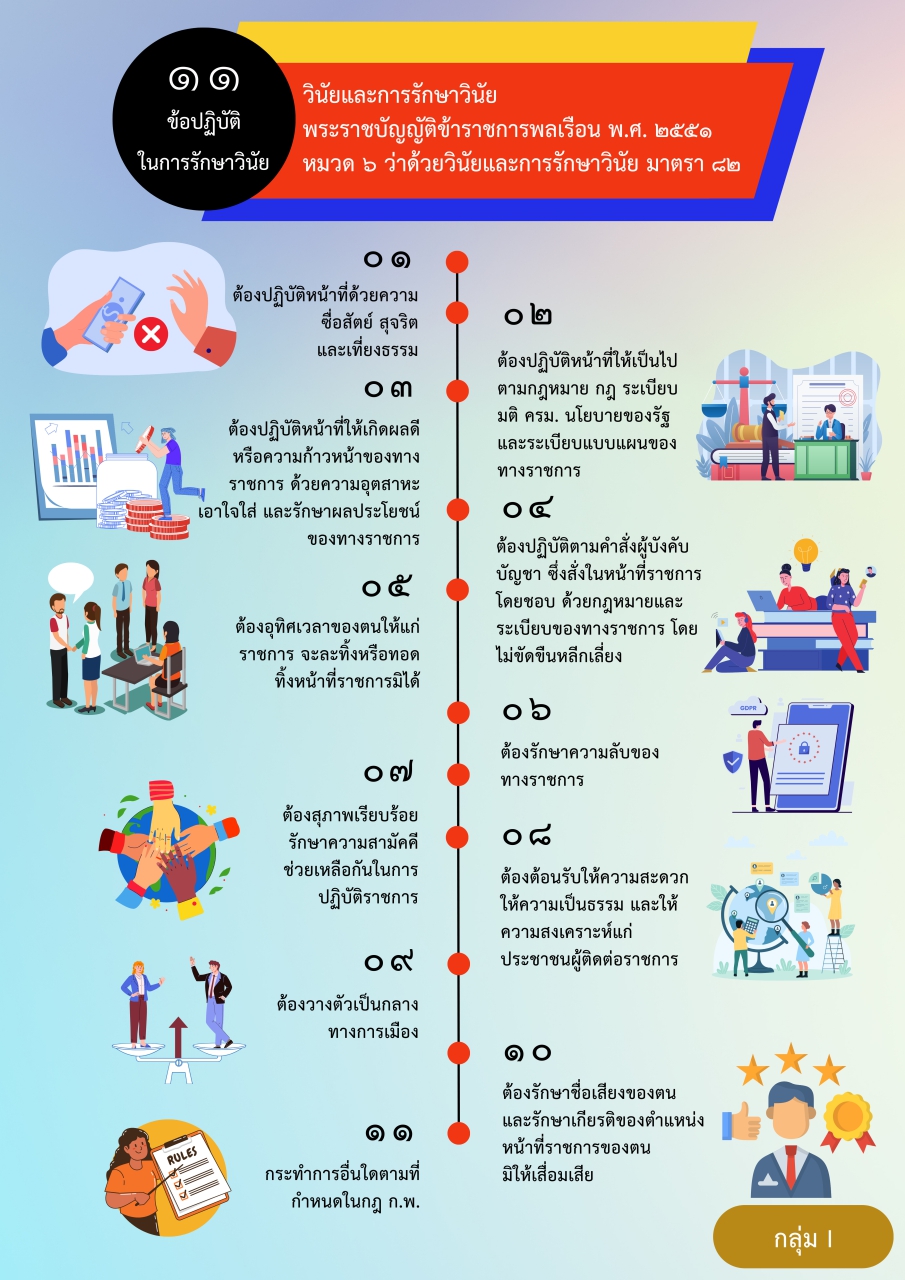 ๑๑
ข้อปฏิบัติ
ในการรักษาวินัย

วินัยและการรักษาวินัย
พระราชบัญญัติข้าราชการพลเรือน พ.ศ. ๒๕๕๑
หมวด ๖ ว่าด้วยวินัยและการรักษาวินัย มาตรา ๘๒

๐๑
ต้องปฏิบัติหน้าที่ด้วยความซื่อสัตย์ สุจริต และเที่ยงธรรม

๐๒
ต้องปฏิบัติหน้าที่ให้เป็นไปตามกฎหมาย กฎ ระเบียบ มติ ครม. นโยบายของรัฐ และระเบียบแบบแผนของทางราชการ

๐๓
ต้องปฏิบัติหน้าที่ให้เกิดผลดีหรือความก้าวหน้าของทางราชการ ด้วยความอุตสาหะ เอาใจใส่ และรักษาผลประโยชน์ของทางราชการ

๐๔
ต้องปฏิบัติตามคำสั่งผู้บังคับบัญชา ซึ่งสั่งในหน้าที่ราชการโดยชอบ ด้วยกฎหมายและระเบียบของทางราชการ โดยไม่ขัดขืนหลีกเลี่ยง

๐๕
ต้องอุทิศเวลาของตนให้แก่ราชการ จะละทิ้งหรือทอดทิ้งหน้าที่ราชการมิได้

๐๖
ต้องรักษาความลับของทางราชการ

GDPR

๐๗
ต้องสุภาพเรียบร้อย รักษาความสามัคคี ช่วยเหลือกันในการปฏิบัติราชการ

๐๘
ต้องต้อนรับให้ความสะดวก ให้ความเป็นธรรม และให้ความสงเคราะห์แก่ประชาชนผู้ติดต่อราชการ

๐๙
ต้องวางตัวเป็นกลางทางการเมือง

๑๐
ต้องรักษาชื่อเสียงของตน และรักษาเกียรติของตำแหน่งหน้าที่ราชการของตน มิให้เสื่อมเสีย

๑๑
กระทำการอื่นใดตามที่กำหนดในกฎ ก.พ.

RULES

กลุ่ม I