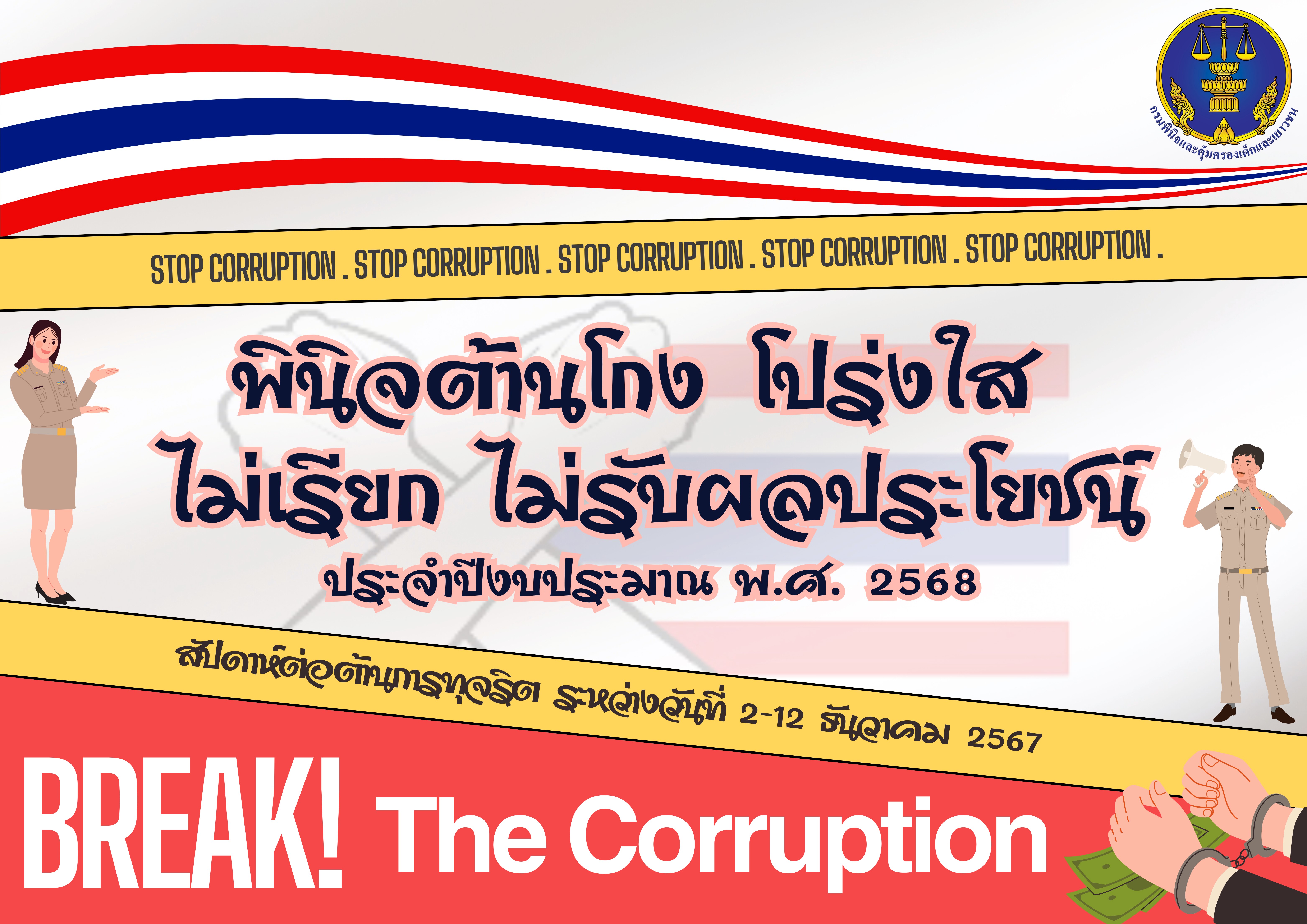 กรมพินิจและคุ้มครองเด็กและเยาวชน

STOP CORRUPTION . STOP CORRUPTION . STOP CORRUPTION . STOP CORRUPTION . STOP CORRUPTION .

พินิจต้านโกง โปร่งใส
ไม่เรียก ไม่รับผลประโยชน์
ประจำปีงบประมาณ พ.ศ. 2568

สัปดาห์ต่อต้านการทุจริต ระหว่างวันที่ 2-12 ธันวาคม 2567

BREAK! The Corruption