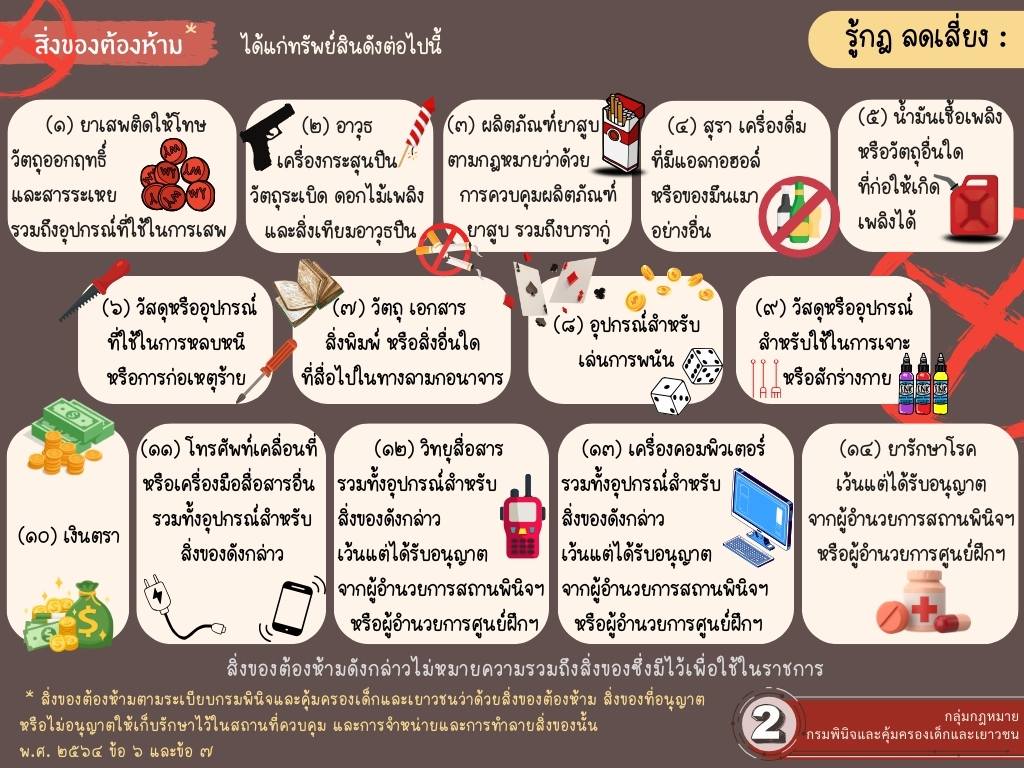 สิ่งของต้องห้าม* ได้แก่ทรัพย์สินดังต่อไปนี้

รู้กฎ ลดเสี่ยง :

(๑) ยาเสพติดให้โทษ วัตถุออกฤทธิ์ และสารระเหย รวมถึงอุปกรณ์ที่ใช้ในการเสพ

(๒) อาวุธ เครื่องกระสุนปืน วัตถุระเบิด ดอกไม้เพลิง และสิ่งเทียมอาวุธปืน

(๓) ผลิตภัณฑ์ยาสูบ ตามกฎหมายว่าด้วย การควบคุมผลิตภัณฑ์ ยาสูบ รวมถึงบารากู่

(๔) สุรา เครื่องดื่ม ที่มีแอลกอฮอล์ หรือของมึนเมา อย่างอื่น

(๕) น้ำมันเชื้อเพลิง หรือวัตถุอื่นใด ที่ก่อให้เกิด เพลิงได้

(๖) วัสดุหรืออุปกรณ์ ที่ใช้ในการหลบหนี หรือการก่อเหตุร้าย

(๗) วัตถุ เอกสาร สิ่งพิมพ์ หรือสิ่งอื่นใด ที่สื่อไปในทางลามกอนาจาร

(๘) อุปกรณ์สำหรับ เล่นการพนัน

(๙) วัสดุหรืออุปกรณ์ สำหรับใช้ในการเจาะ หรือสักร่างกาย

(๑๐) เงินตรา

(๑๑) โทรศัพท์เคลื่อนที่ หรือเครื่องมือสื่อสารอื่น รวมทั้งอุปกรณ์สำหรับ สิ่งของดังกล่าว

(๑๒) วิทยุสื่อสาร รวมทั้งอุปกรณ์สำหรับ สิ่งของดังกล่าว เว้นแต่ได้รับอนุญาต จากผู้อำนวยการสถานพินิจฯ หรือผู้อำนวยการศูนย์ฝึกฯ

(๑๓) เครื่องคอมพิวเตอร์ รวมทั้งอุปกรณ์สำหรับ สิ่งของดังกล่าว เว้นแต่ได้รับอนุญาต จากผู้อำนวยการสถานพินิจฯ หรือผู้อำนวยการศูนย์ฝึกฯ

(๑๔) ยารักษาโรค เว้นแต่ได้รับอนุญาต จากผู้อำนวยการสถานพินิจฯ หรือผู้อำนวยการศูนย์ฝึกฯ

สิ่งของต้องห้ามดังกล่าวไม่หมายความรวมถึงสิ่งของซึ่งมีไว้เพื่อใช้ในราชการ

* สิ่งของต้องห้ามตามระเบียบกรมพินิจและคุ้มครองเด็กและเยาวชนว่าด้วยสิ่งของต้องห้าม สิ่งของที่อนุญาต หรือไม่อนุญาตให้เก็บรักษาไว้ในสถานที่ควบคุม และการจำหน่ายและการทำลายสิ่งของนั้น พ.ศ. ๒๕๖๔ ข้อ ๖ และข้อ ๗

2

กลุ่มกฎหมาย
กรมพินิจและคุ้มครองเด็กและเยาวชน