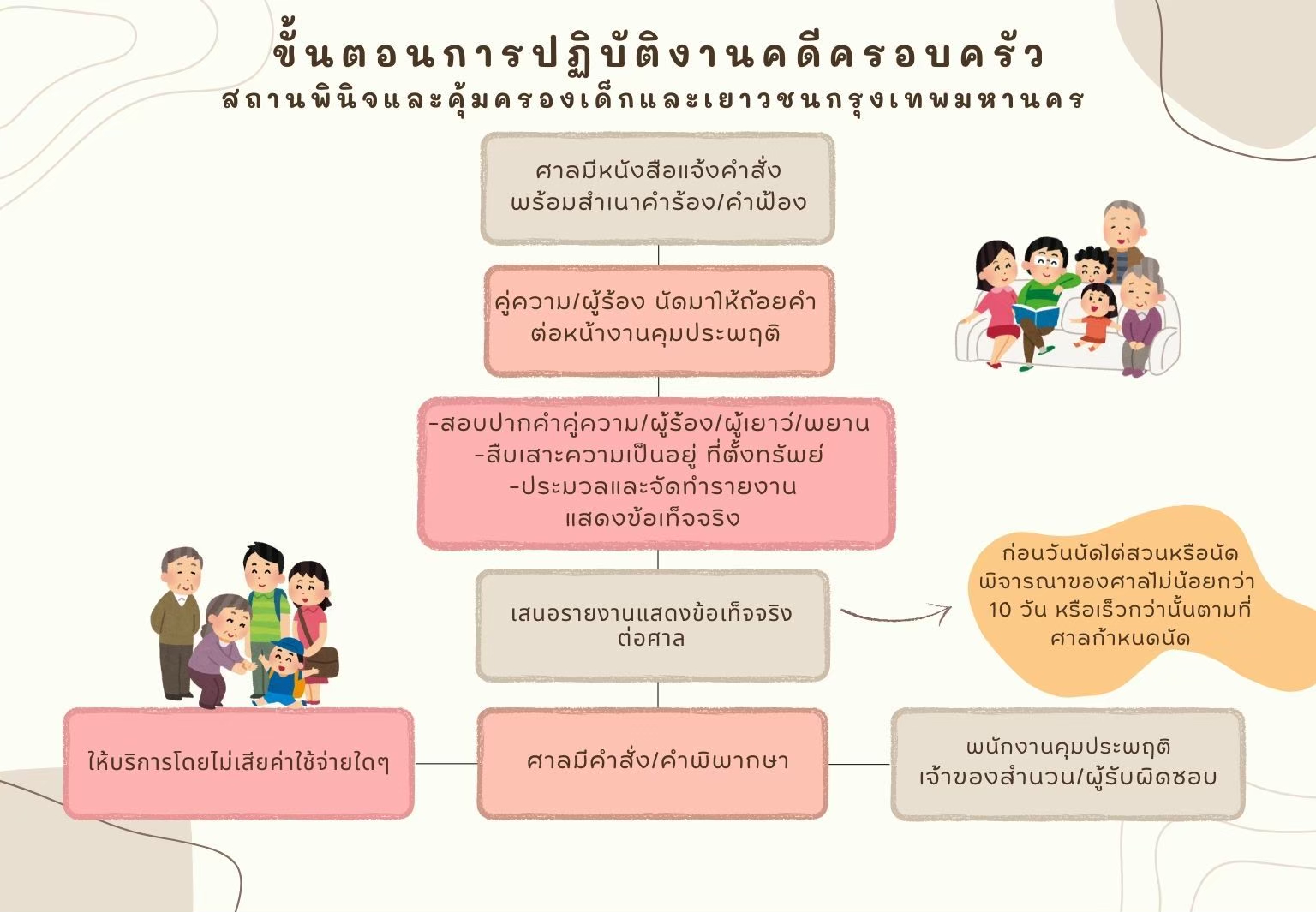 ขั้นตอนการปฏิบัติงานคดีครอบครัว
สถานพินิจและคุ้มครองเด็กและเยาวชนกรุงเทพมหานคร

ศาลมีหนังสือแจ้งคำสั่ง
พร้อมสำเนาคำร้อง/คำฟ้อง

คู่ความ/ผู้ร้อง นัดมาให้ถ้อยคำ
ต่อหน้างานคุมประพฤติ

-สอบปากคำคู่ความ/ผู้ร้อง/ผู้เยาว์/พยาน
-สืบเสาะความเป็นอยู่ ที่ตั้งทรัพย์
-ประมวลและจัดทำรายงาน
แสดงข้อเท็จจริง

เสนอรายงานแสดงข้อเท็จจริง
ต่อศาล

ก่อนวันนัดไต่สวนหรือนัด
พิจารณาของศาลไม่น้อยกว่า
10 วัน หรือเร็วกว่านั้นตามที่
ศาลกำหนดนัด

ให้บริการโดยไม่เสียค่าใช้จ่ายใดๆ

ศาลมีคำสั่ง/คำพิพากษา

พนักงานคุมประพฤติ
เจ้าของสำนวน/ผู้รับผิดชอบ