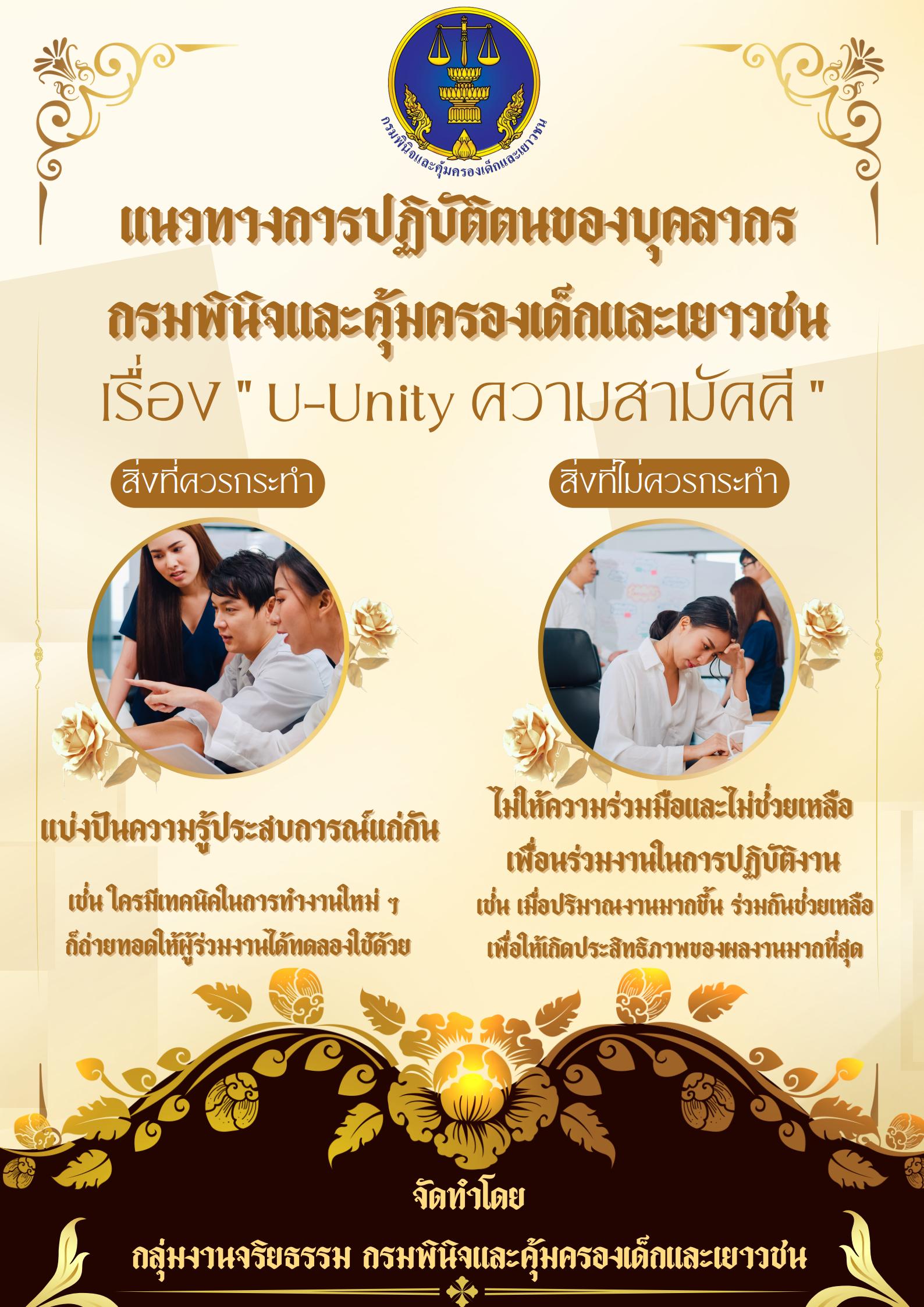 กรมพินิจและคุ้มครองเด็กและเยาวชน

แนวทางการปฏิบัติตนของบุคลากร
กรมพินิจและคุ้มครองเด็กและเยาวชน
เรื่อง " U-Unity ความสามัคคี "

สิ่งที่ควรกระทำ

แบ่งปันความรู้ประสบการณ์แก่กัน

เช่น ใครมีเทคนิคในการทำงานใหม่ ๆ ก็ถ่ายทอดให้ผู้ร่วมงานได้ทดลองใช้ด้วย

สิ่งที่ไม่ควรกระทำ

ไม่ให้ความร่วมมือและไม่ช่วยเหลือเพื่อนร่วมงานในการปฏิบัติงาน

เช่น เมื่อปริมาณงานมากขึ้น ร่วมกันช่วยเหลือเพื่อให้เกิดประสิทธิภาพของผลงานมากที่สุด

จัดทำโดย

กลุ่มงานจริยธรรม กรมพินิจและคุ้มครองเด็กและเยาวชน