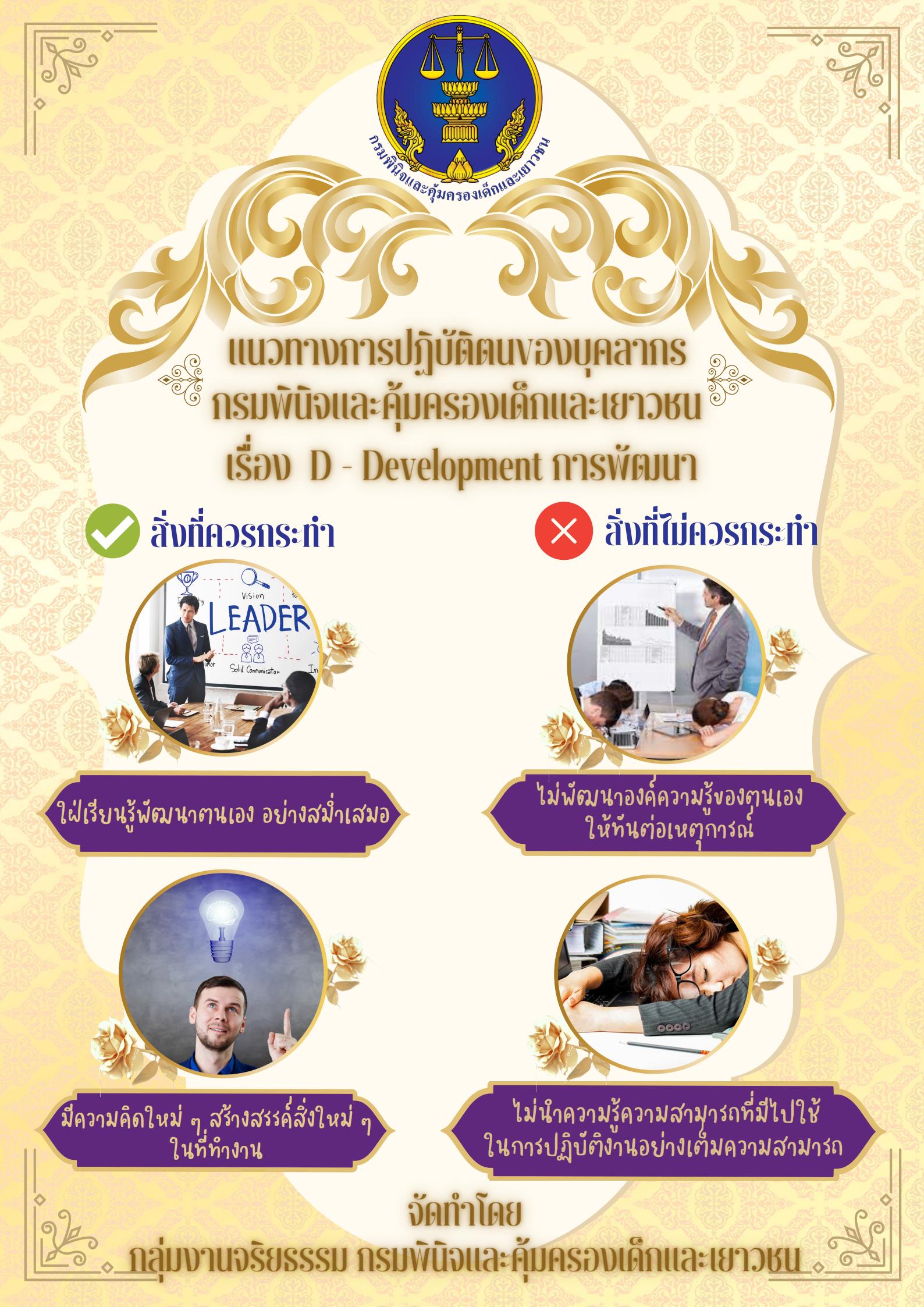 กรมพินิจและคุ้มครองเด็กและเยาวชน

แนวทางการปฏิบัติตนของบุคลากร
กรมพินิจและคุ้มครองเด็กและเยาวชน
เรื่อง D - Development การพัฒนา

สิ่งที่ควรกระทำ

Vision
LEADER
Solid Communicator

ใฝ่เรียนรู้พัฒนาตนเอง อย่างสม่ำเสมอ

มีความคิดใหม่ ๆ สร้างสรรค์สิ่งใหม่ ๆ ในที่ทำงาน

สิ่งที่ไม่ควรกระทำ

ไม่พัฒนาองค์ความรู้ของตนเอง ให้ทันต่อเหตุการณ์

ไม่นำความรู้ความสามารถที่มีไปใช้ ในการปฏิบัติงานอย่างเต็มความสามารถ

จัดทำโดย
กลุ่มงานจริยธรรม กรมพินิจและคุ้มครองเด็กและเยาวชน