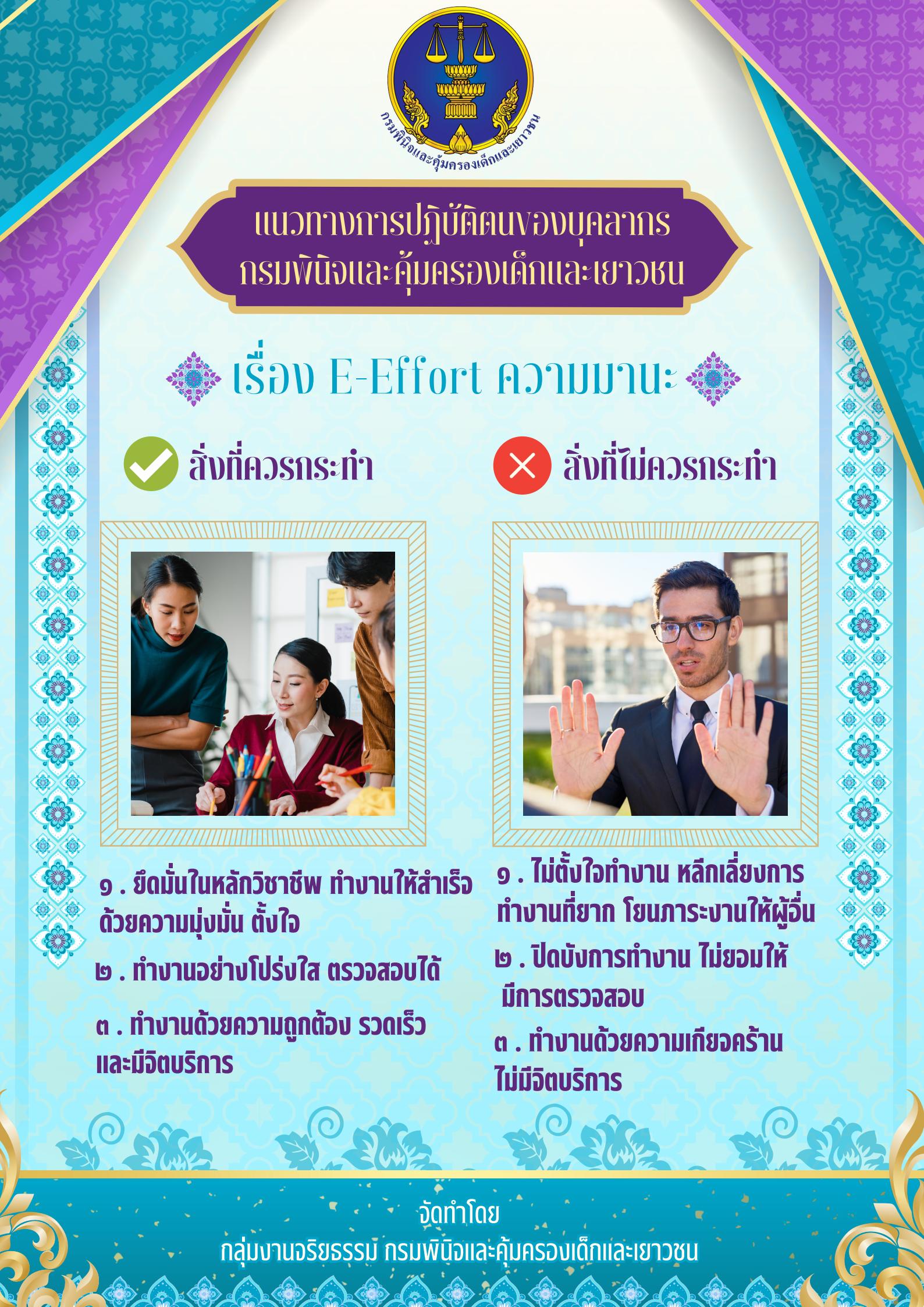 กรมพินิจและคุ้มครองเด็กและเยาวชน

แนวทางการปฏิบัติตนของบุคลากร
กรมพินิจและคุ้มครองเด็กและเยาวชน

เรื่อง E-Effort ความมานะ

สิ่งที่ควรกระทำ

๑ . ยึดมั่นในหลักวิชาชีพ ทำงานให้สำเร็จด้วยความมุ่งมั่น ตั้งใจ

๒ . ทำงานอย่างโปร่งใส ตรวจสอบได้

๓ . ทำงานด้วยความถูกต้อง รวดเร็ว และมีจิตบริการ

สิ่งที่ไม่ควรกระทำ

๑ . ไม่ตั้งใจทำงาน หลีกเลี่ยงการทำงานที่ยาก โยนภาระงานให้ผู้อื่น

๒ . ปิดบังการทำงาน ไม่ยอมให้มีการตรวจสอบ

๓ . ทำงานด้วยความเกียจคร้าน ไม่มีจิตบริการ

จัดทำโดย
กลุ่มงานจริยธรรม กรมพินิจและคุ้มครองเด็กและเยาวชน