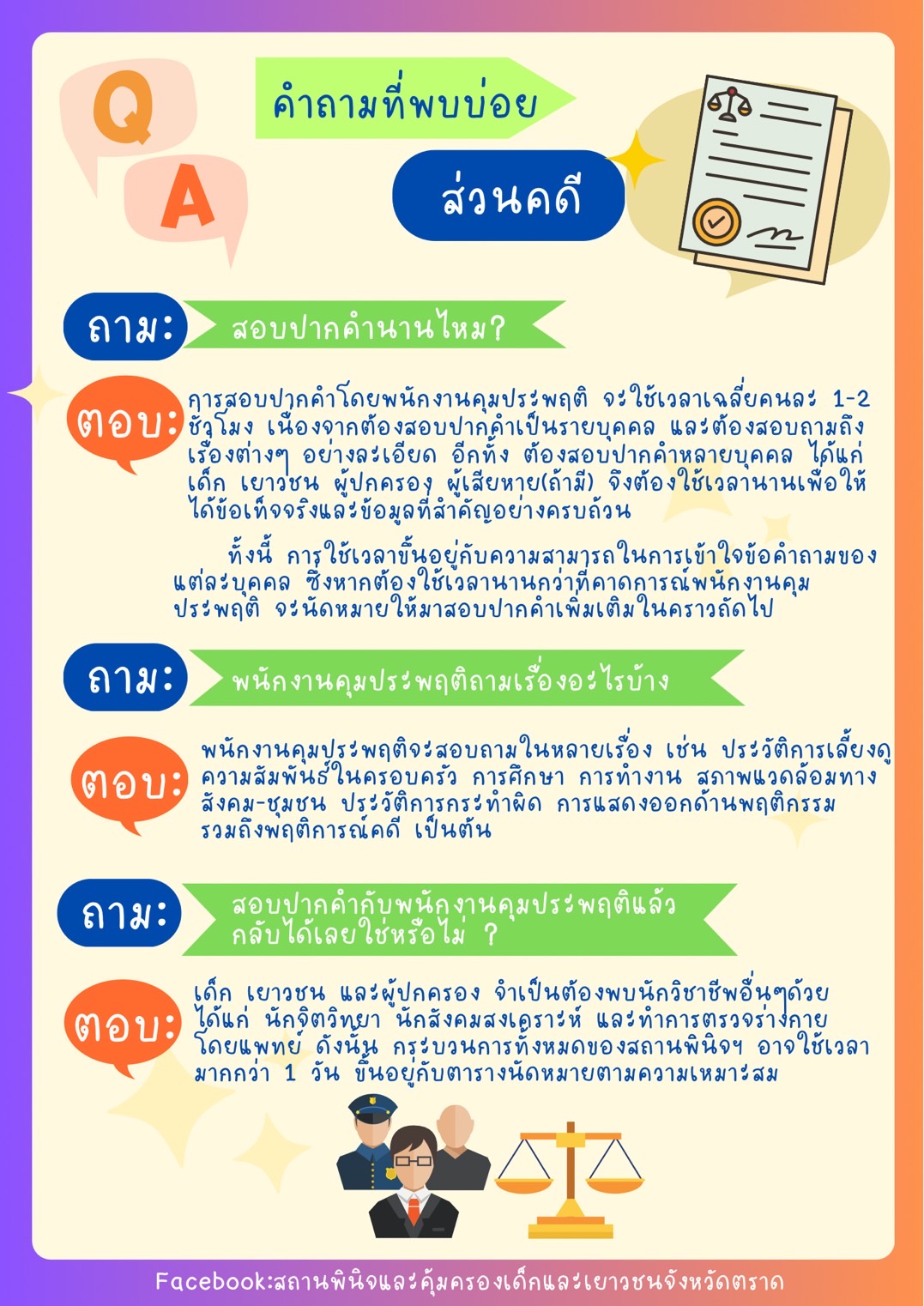 Q
A
คำถามที่พบบ่อย
ส่วนคดี

ถาม: สอบปากคำนานไหม?

ตอบ: การสอบปากคำโดยพนักงานคุมประพฤติ จะใช้เวลาเฉลี่ยคนละ 1-2 ชั่วโมง เนื่องจากต้องสอบปากคำเป็นรายบุคคล และต้องสอบถามถึงเรื่องต่างๆ อย่างละเอียด อีกทั้ง ต้องสอบปากคำหลายบุคคล ได้แก่ เด็ก เยาวชน ผู้ปกครอง ผู้เสียหาย(ถ้ามี) จึงต้องใช้เวลานานเพื่อให้ได้ข้อเท็จจริงและข้อมูลที่สำคัญอย่างครบถ้วน

ทั้งนี้ การใช้เวลาขึ้นอยู่กับความสามารถในการเข้าใจข้อคำถามของแต่ละบุคคล ซึ่งหากต้องใช้เวลานานกว่าที่คาดการณ์พนักงานคุมประพฤติ จะนัดหมายให้มาสอบปากคำเพิ่มเติมในคราวถัดไป

ถาม: พนักงานคุมประพฤติถามเรื่องอะไรบ้าง

ตอบ: พนักงานคุมประพฤติจะสอบถามในหลายเรื่อง เช่น ประวัติการเลี้ยงดู ความสัมพันธ์ในครอบครัว การศึกษา การทำงาน สภาพแวดล้อมทางสังคม-ชุมชน ประวัติการกระทำผิด การแสดงออกด้านพฤติกรรม รวมถึงพฤติการณ์คดี เป็นต้น

ถาม: สอบปากคำกับพนักงานคุมประพฤติแล้ว กลับได้เลยใช่หรือไม่ ?

ตอบ: เด็ก เยาวชน และผู้ปกครอง จำเป็นต้องพบนักวิชาชีพอื่นๆด้วย ได้แก่ นักจิตวิทยา นักสังคมสงเคราะห์ และทำการตรวจร่างกายโดยแพทย์ ดังนั้น กระบวนการทั้งหมดของสถานพินิจฯ อาจใช้เวลามากกว่า 1 วัน ขึ้นอยู่กับตารางนัดหมายตามความเหมาะสม

Facebook:สถานพินิจและคุ้มครองเด็กและเยาวชนจังหวัดตราด