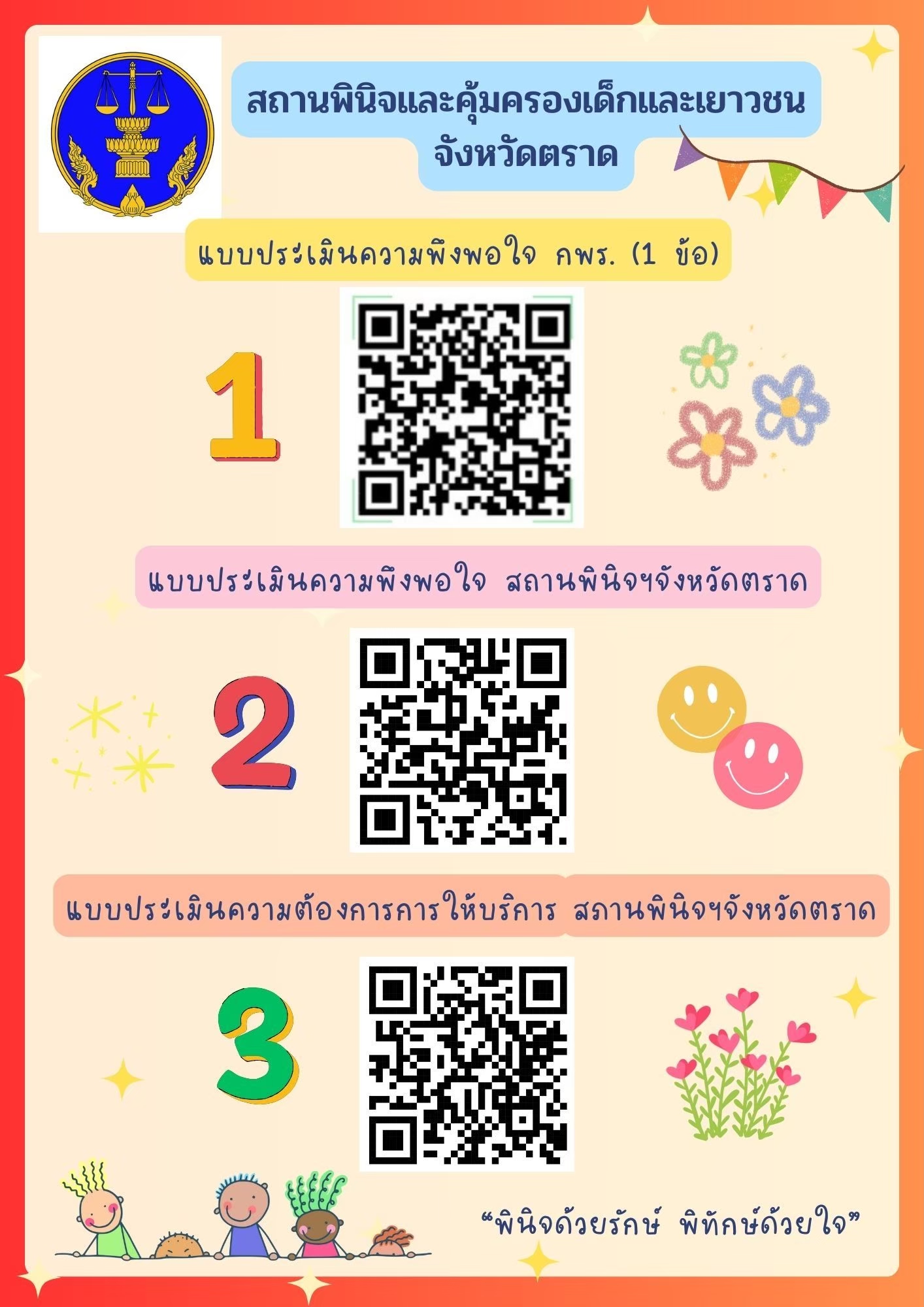 สถานพินิจและคุ้มครองเด็กและเยาวชน
จังหวัดตราด

แบบประเมินความพึงพอใจ กพร. (1 ข้อ)

1

แบบประเมินความพึงพอใจ สถานพินิจฯจังหวัดตราด

2

แบบประเมินความต้องการการให้บริการ สถานพินิจฯจังหวัดตราด

3

“พินิจด้วยรักษ์ พิทักษ์ด้วยใจ”