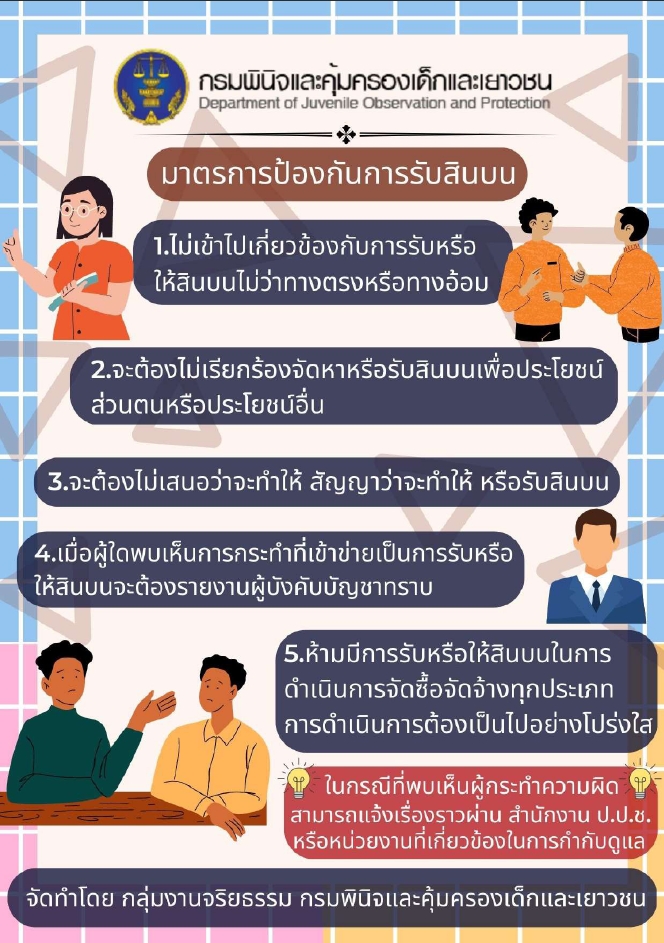 กรมพินิจและคุ้มครองเด็กและเยาวชน
Department of Juvenile Observation and Protection

มาตรการป้องกันการรับสินบน

1.ไม่เข้าไปเกี่ยวข้องกับการรับหรือให้สินบนไม่ว่าทางตรงหรือทางอ้อม

2.จะต้องไม่เรียกร้องจัดหาหรือรับสินบนเพื่อประโยชน์ส่วนตนหรือประโยชน์อื่น

3.จะต้องไม่เสนอว่าจะทำให้ สัญญาว่าจะทำให้ หรือรับสินบน

4.เมื่อผู้ใดพบเห็นการกระทำที่เข้าข่ายเป็นการรับหรือให้สินบนจะต้องรายงานผู้บังคับบัญชาทราบ

5.ห้ามมีการรับหรือให้สินบนในการดำเนินการจัดซื้อจัดจ้างทุกประเภท การดำเนินการต้องเป็นไปอย่างโปร่งใส

ในกรณีที่พบเห็นผู้กระทำความผิด สามารถแจ้งเรื่องราวผ่าน สำนักงาน ป.ป.ช. หรือหน่วยงานที่เกี่ยวข้องในการกำกับดูแล

จัดทำโดย กลุ่มงานจริยธรรม กรมพินิจและคุ้มครองเด็กและเยาวชน