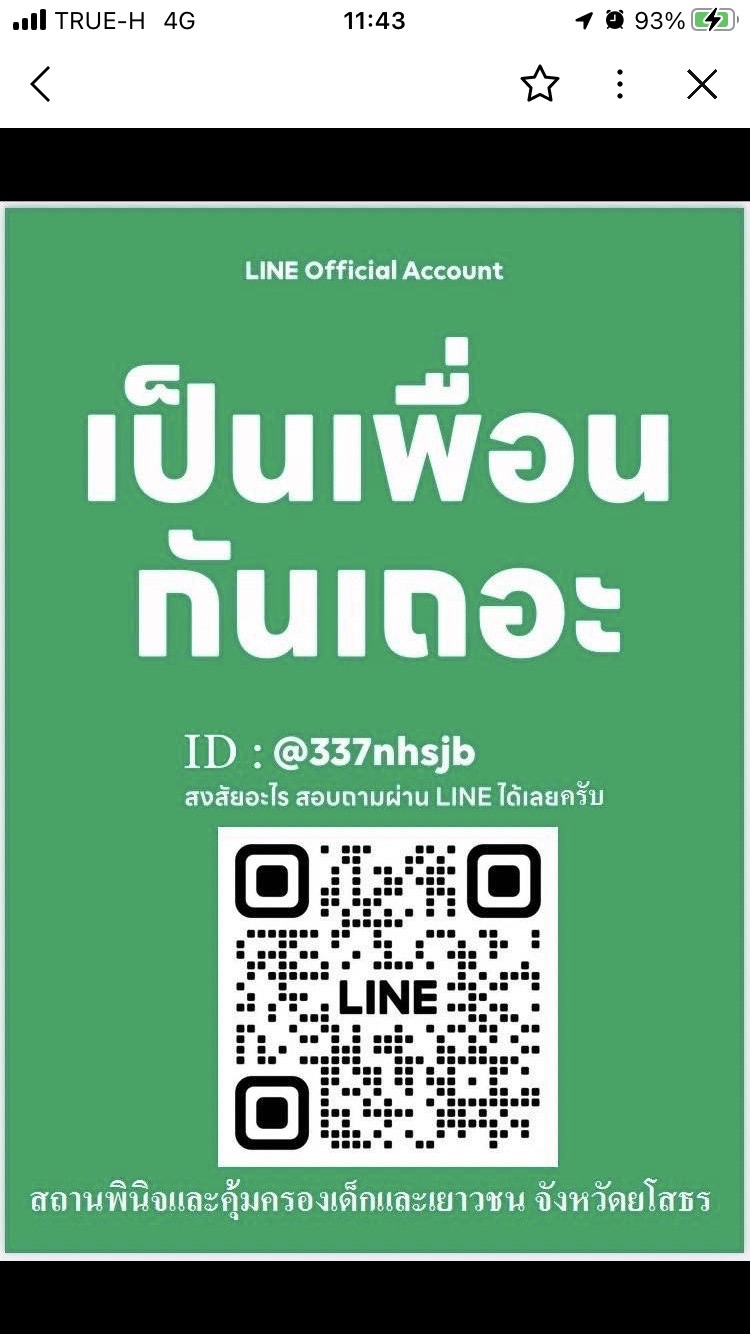 TRUE-H 4G 11:43 93%

LINE Official Account

เป็นเพื่อน กันเถอะ

ID : @337nhsjb
สงสัยอะไร สอบถามผ่าน LINE ได้เลยครับ

LINE

สถานพินิจและคุ้มครองเด็กและเยาวชน จังหวัดยโสธร