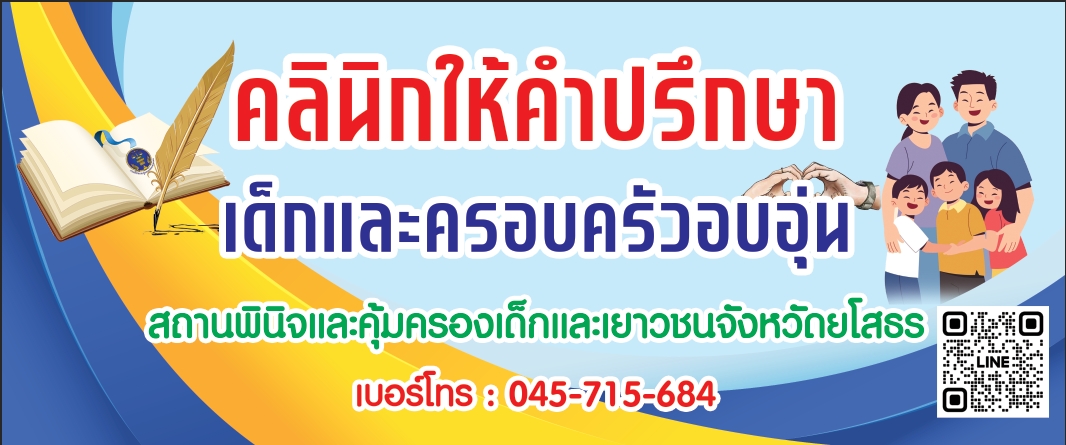 คลินิกให้คำปรึกษา

เด็กและครอบครัวอบอุ่น

สถานพินิจและคุ้มครองเด็กและเยาวชนจังหวัดยโสธร

เบอร์โทร : 045-715-684

LINE