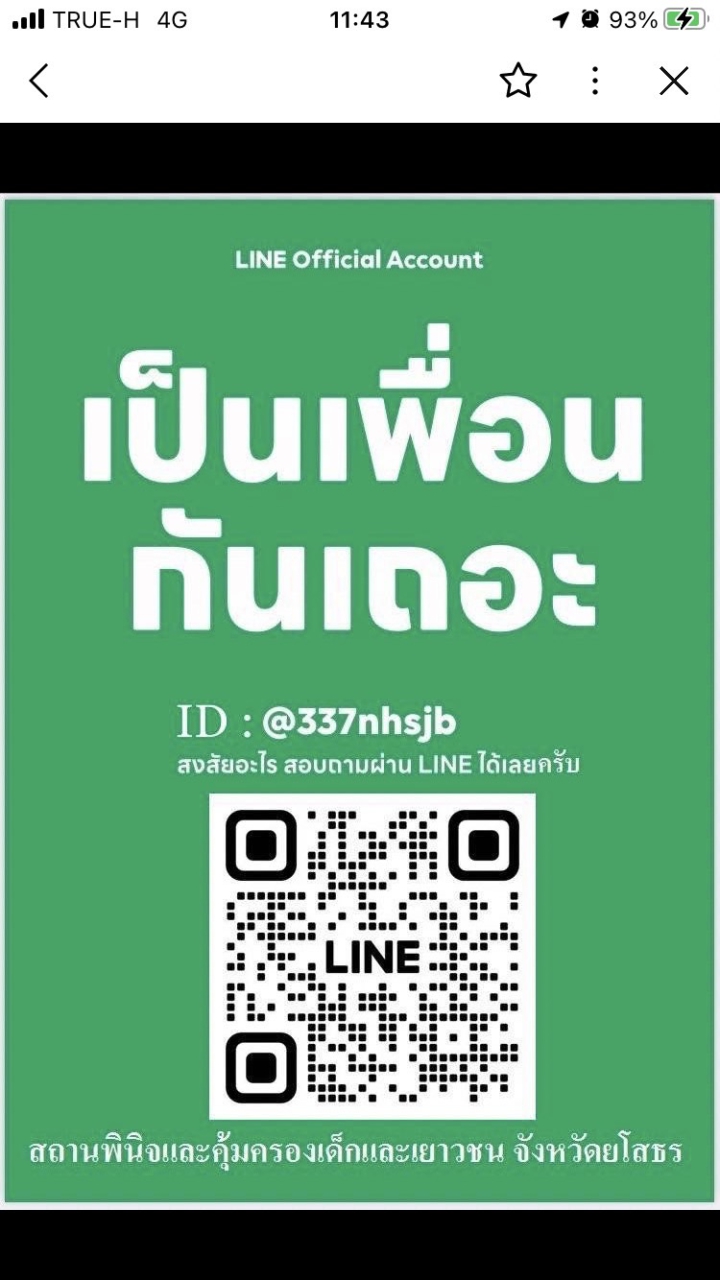 TRUE-H 4G 11:43 93%

LINE Official Account

เป็นเพื่อน
กันเถอะ

ID : @337nhsjb
สงสัยอะไร สอบถามผ่าน LINE ได้เลยครับ

LINE

สถานพินิจและคุ้มครองเด็กและเยาวชน จังหวัดยโสธร