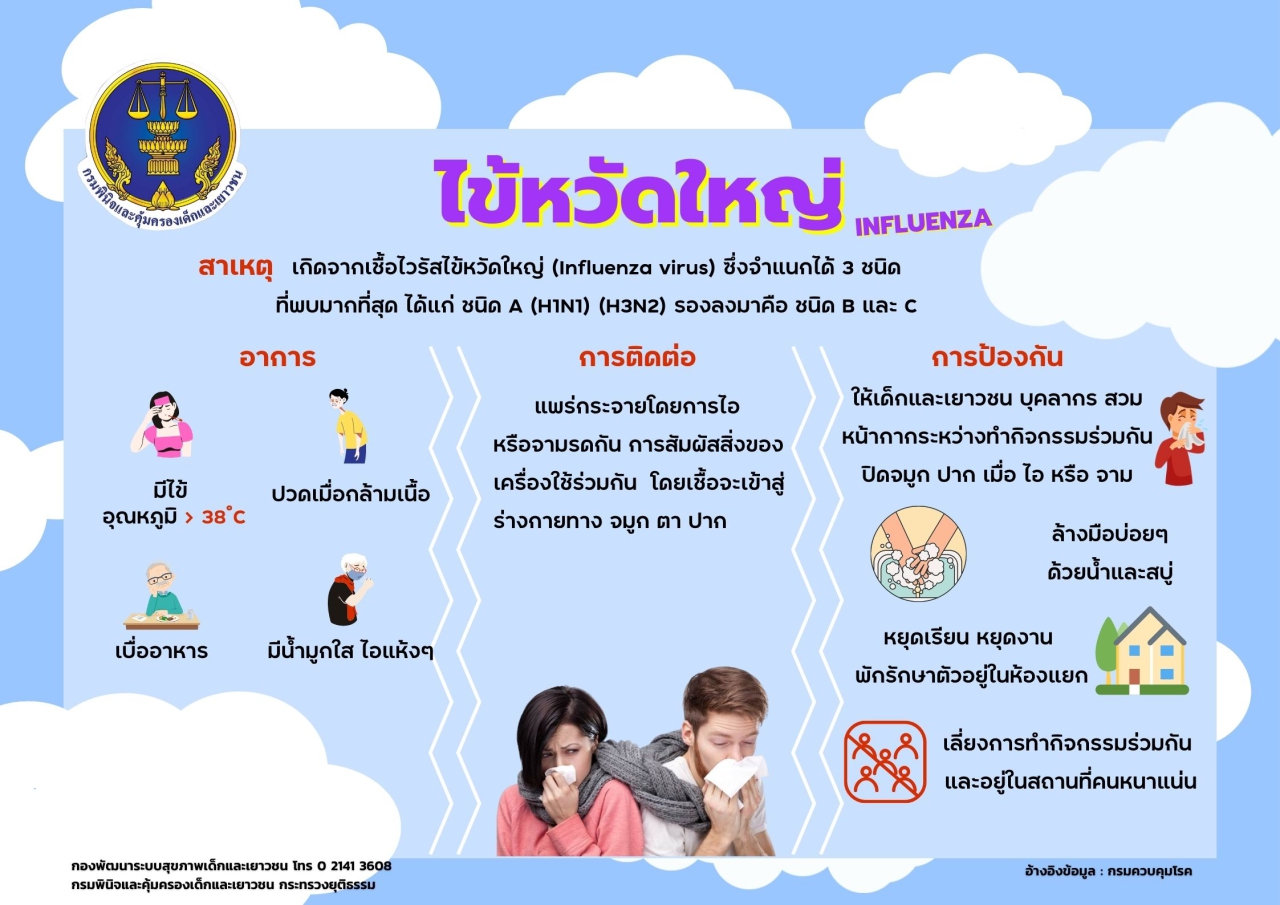 กรมพินิจและคุ้มครองเด็กและเยาวชน

ไข้หวัดใหญ่ INFLUENZA

สาเหตุ เกิดจากเชื้อไวรัสไข้หวัดใหญ่ (Influenza virus) ซึ่งจำแนกได้ 3 ชนิด ที่พบมากที่สุด ได้แก่ ชนิด A (H1N1) (H3N2) รองลงมาคือ ชนิด B และ C

อาการ

มีไข้ อุณหภูมิ > 38°C

ปวดเมื่อกล้ามเนื้อ

เบื่ออาหาร

มีน้ำมูกใส ไอแห้งๆ

การติดต่อ

แพร่กระจายโดยการไอ หรือจามรดกัน การสัมผัสสิ่งของ เครื่องใช้ร่วมกัน โดยเชื้อจะเข้าสู่ ร่างกายทาง จมูก ตา ปาก

การป้องกัน

ให้เด็กและเยาวชน บุคลากร สวม หน้ากากระหว่างทำกิจกรรมร่วมกัน ปิดจมูก ปาก เมื่อ ไอ หรือ จาม

ล้างมือบ่อยๆ ด้วยน้ำและสบู่

หยุดเรียน หยุดงาน พักรักษาตัวอยู่ในห้องแยก

เลี่ยงการทำกิจกรรมร่วมกัน และอยู่ในสถานที่คนหนาแน่น

กองพัฒนาระบบสุขภาพเด็กและเยาวชน โทร 0 2141 3608
กรมพินิจและคุ้มครองเด็กและเยาวชน กระทรวงยุติธรรม

อ้างอิงข้อมูล : กรมควบคุมโรค