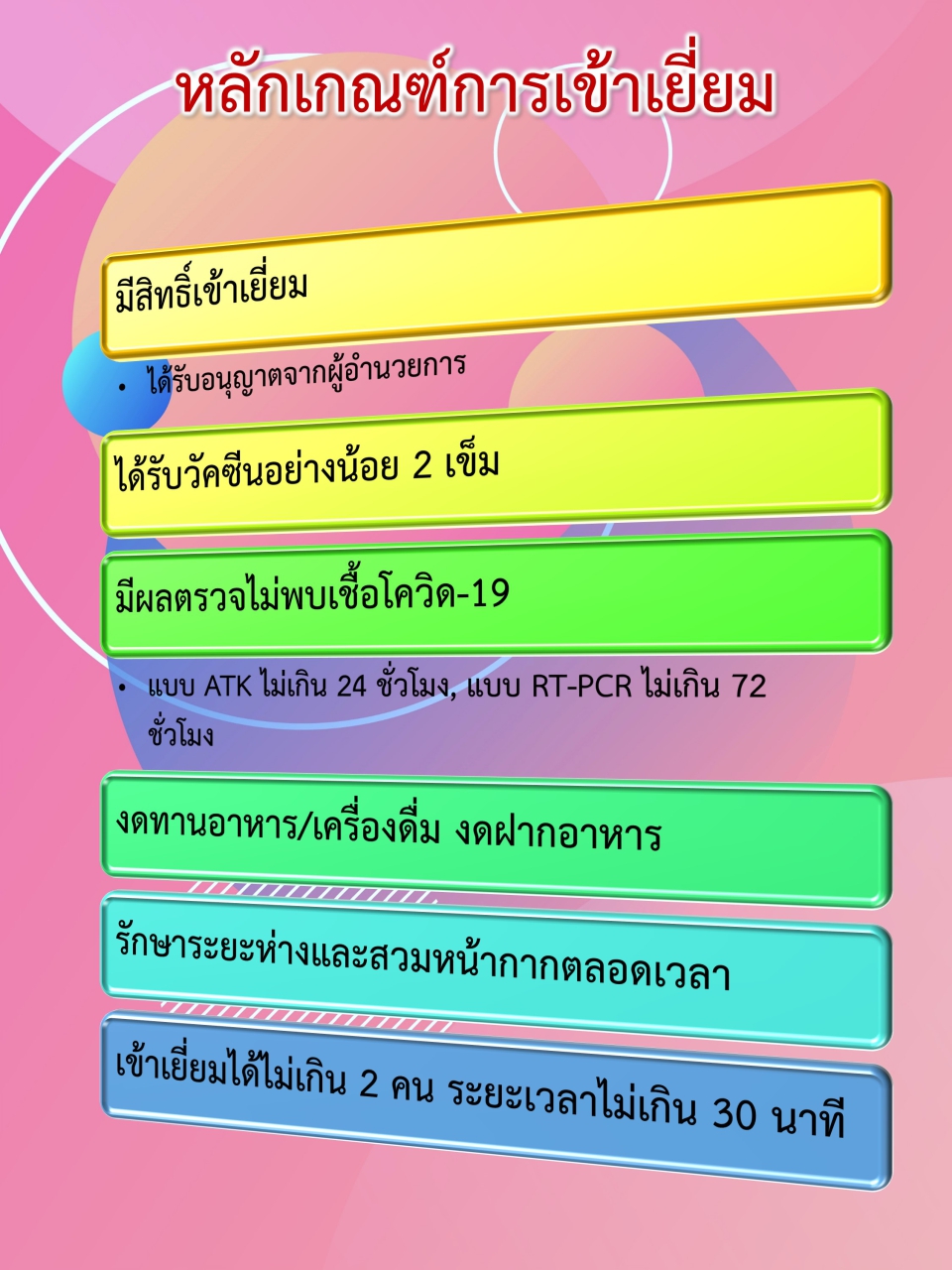 หลักเกณฑ์การเข้าเยี่ยม

มีสิทธิ์เข้าเยี่ยม

• ได้รับอนุญาตจากผู้อำนวยการ

ได้รับวัคซีนอย่างน้อย 2 เข็ม

มีผลตรวจไม่พบเชื้อโควิด-19

• แบบ ATK ไม่เกิน 24 ชั่วโมง, แบบ RT-PCR ไม่เกิน 72 ชั่วโมง

งดทานอาหาร/เครื่องดื่ม งดฝากอาหาร

รักษาระยะห่างและสวมหน้ากากตลอดเวลา

เข้าเยี่ยมได้ไม่เกิน 2 คน ระยะเวลาไม่เกิน 30 นาที