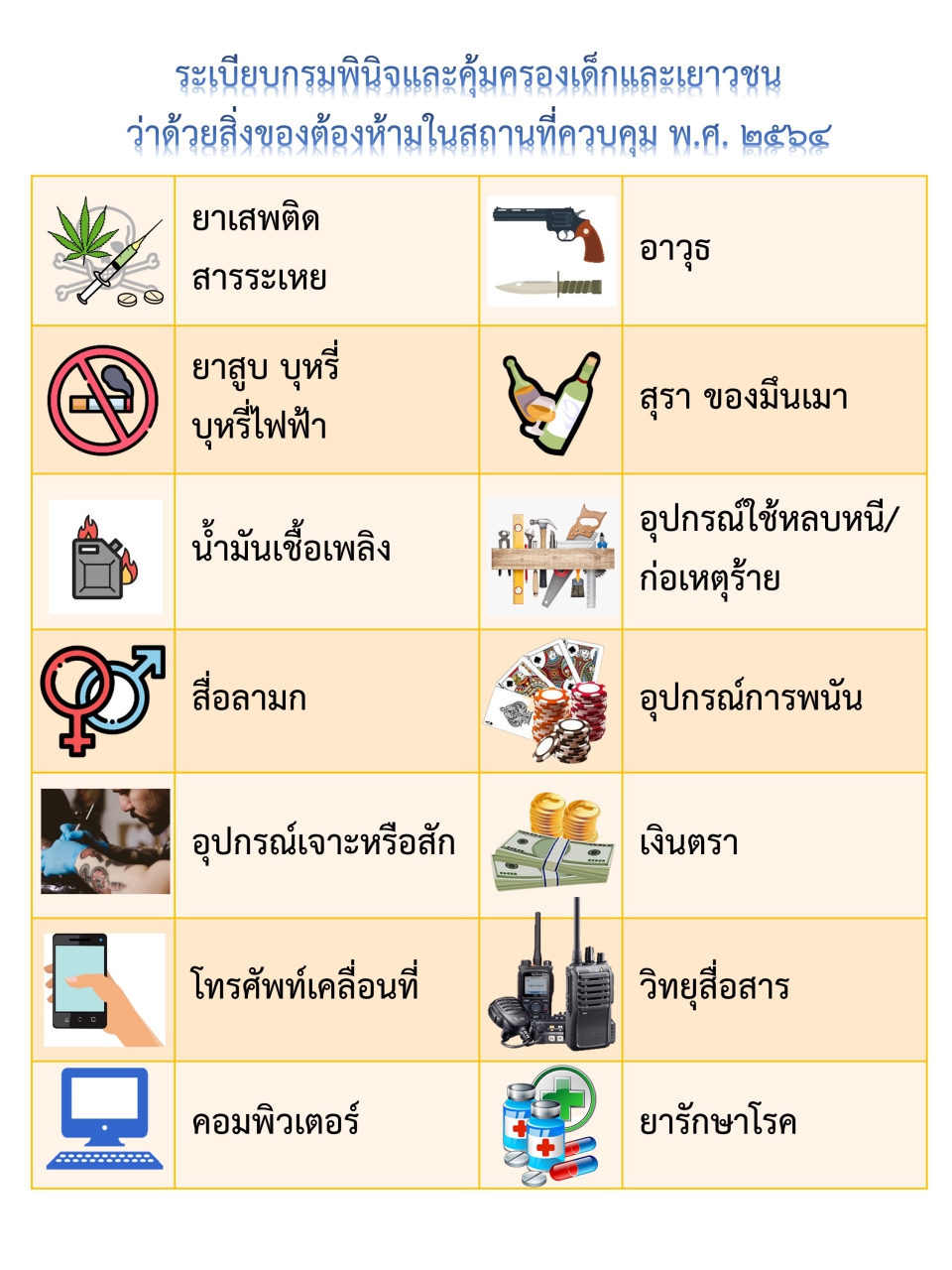 ระเบียบกรมพินิจและคุ้มครองเด็กและเยาวชน
ว่าด้วยสิ่งของต้องห้ามในสถานที่ควบคุม พ.ศ. ๒๕๖๔

|  |  |  |  |
|---|---|---|---|
|  | ยาเสพติด สารระเหย |  | อาวุธ |
|  | ยาสูบ บุหรี่ บุหรี่ไฟฟ้า |  | สุรา ของมึนเมา |
|  | น้ำมันเชื้อเพลิง |  | อุปกรณ์ใช้หลบหนี/ ก่อเหตุร้าย |
|  | สื่อลามก |  | อุปกรณ์การพนัน |
|  | อุปกรณ์เจาะหรือสัก |  | เงินตรา |
|  | โทรศัพท์เคลื่อนที่ |  | วิทยุสื่อสาร |
|  | คอมพิวเตอร์ |  | ยารักษาโรค |