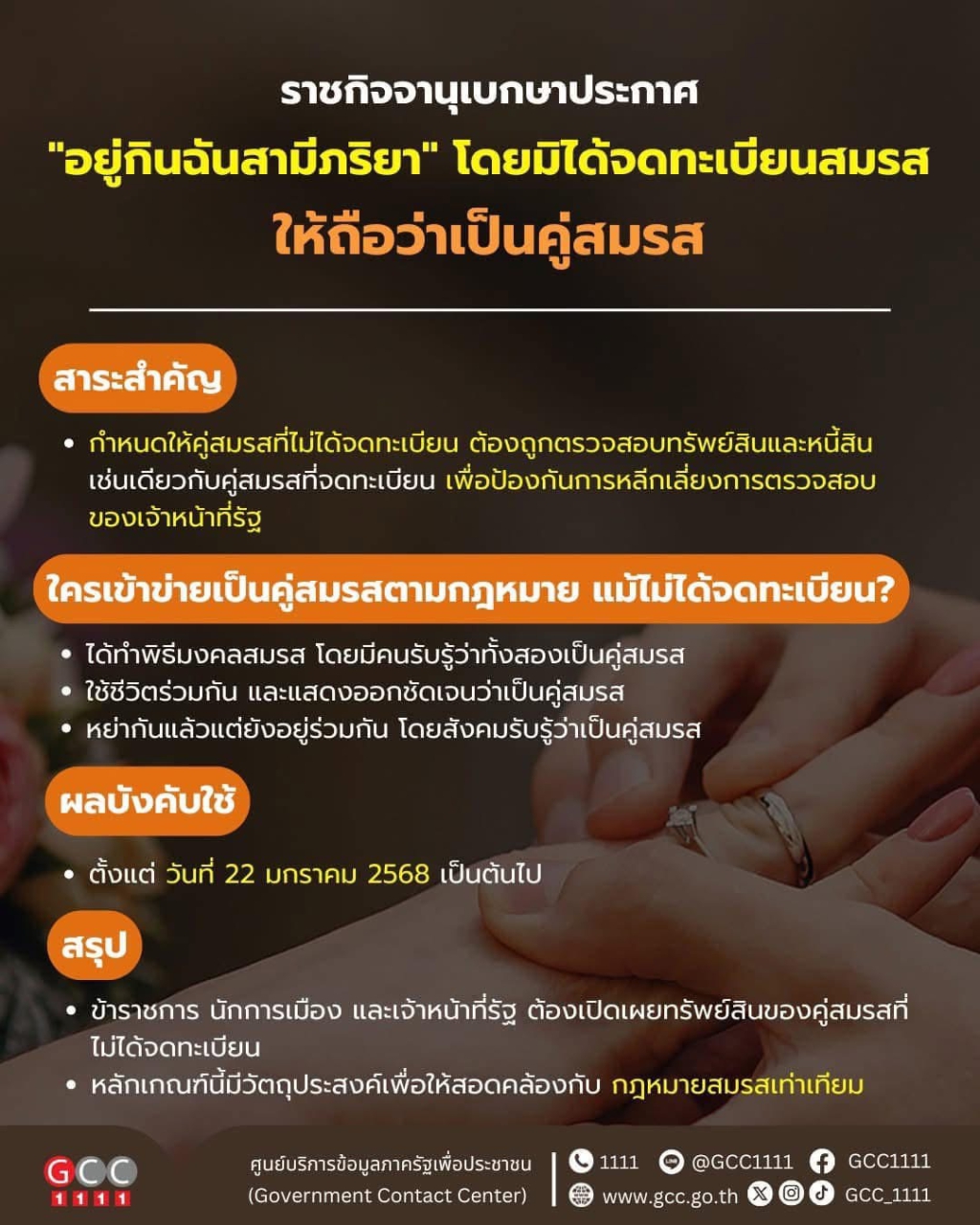 ราชกิจจานุเบกษาประกาศ

"อยู่กินฉันสามีภริยา" โดยมิได้จดทะเบียนสมรส

ให้ถือว่าเป็นคู่สมรส

สาระสำคัญ

• กำหนดให้คู่สมรสที่ไม่ได้จดทะเบียน ต้องถูกตรวจสอบทรัพย์สินและหนี้สิน เช่นเดียวกับคู่สมรสที่จดทะเบียน เพื่อป้องกันการหลีกเลี่ยงการตรวจสอบของเจ้าหน้าที่รัฐ

ใครเข้าข่ายเป็นคู่สมรสตามกฎหมาย แม้ไม่ได้จดทะเบียน?

• ได้ทำพิธีมงคลสมรส โดยมีคนรับรู้ว่าทั้งสองเป็นคู่สมรส
• ใช้ชีวิตร่วมกัน และแสดงออกชัดเจนว่าเป็นคู่สมรส
• หย่ากันแล้วแต่ยังอยู่ร่วมกัน โดยสังคมรับรู้ว่าเป็นคู่สมรส

ผลบังคับใช้

• ตั้งแต่ วันที่ 22 มกราคม 2568 เป็นต้นไป

สรุป

• ข้าราชการ นักการเมือง และเจ้าหน้าที่รัฐ ต้องเปิดเผยทรัพย์สินของคู่สมรสที่ไม่ได้จดทะเบียน
• หลักเกณฑ์นี้มีวัตถุประสงค์เพื่อให้สอดคล้องกับ กฎหมายสมรสเท่าเทียม

GCC 1111

ศูนย์บริการข้อมูลภาครัฐเพื่อประชาชน (Government Contact Center)

1111 @GCC1111 GCC1111

www.gcc.go.th GCC_1111