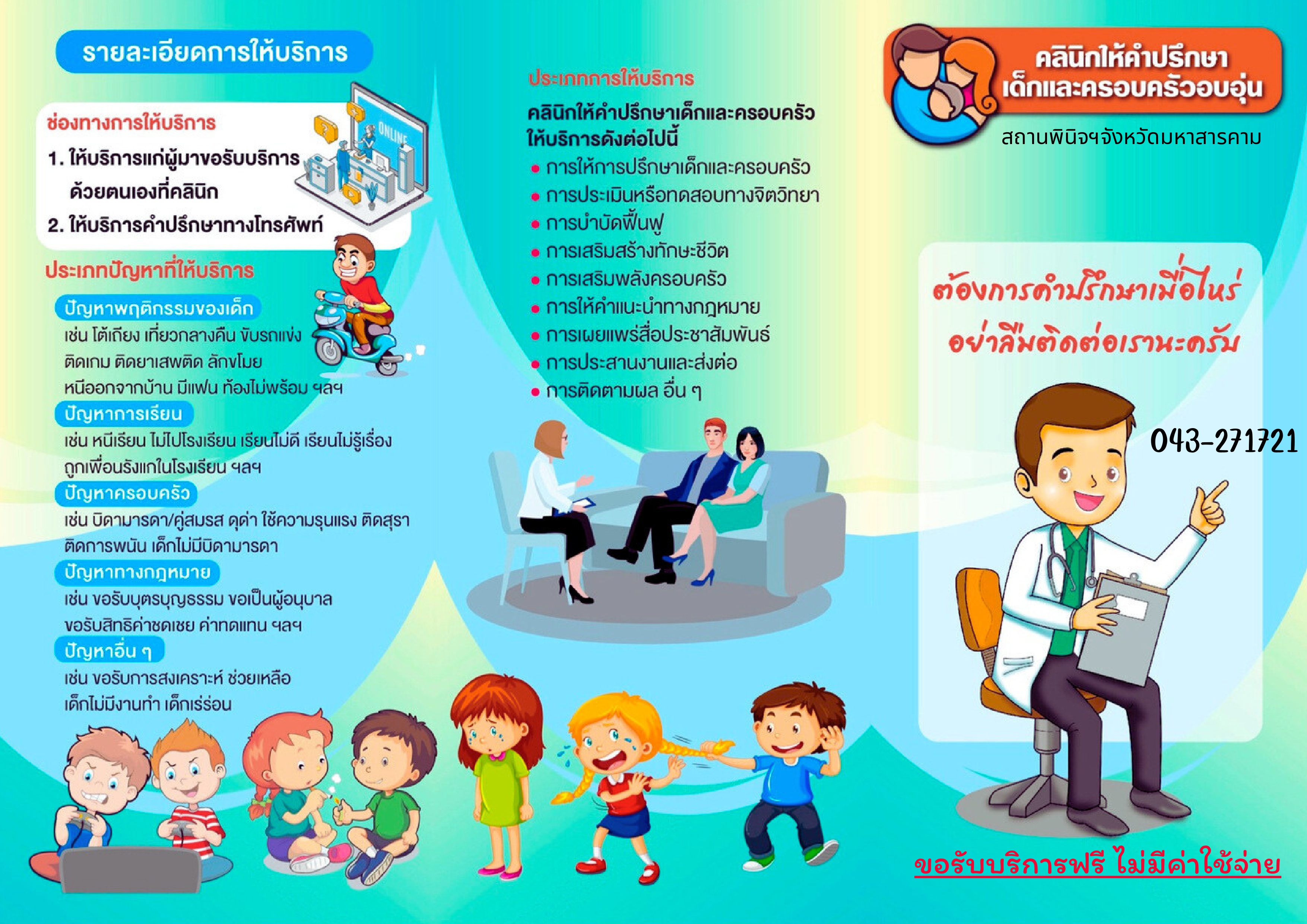 รายละเอียดการให้บริการ

ช่องทางการให้บริการ

1. ให้บริการแก่ผู้มาขอรับบริการด้วยตนเองที่คลินิก

2. ให้บริการคำปรึกษาทางโทรศัพท์

ONLINE

ประเภทปัญหาที่ให้บริการ

ปัญหาพฤติกรรมของเด็ก

เช่น โต้เถียง เที่ยวกลางคืน ขับรถแข่ง ติดเกม ติดยาเสพติด ลักขโมย หนีออกจากบ้าน มีแฟน ท้องไม่พร้อม ฯลฯ

ปัญหาการเรียน

เช่น หนีเรียน ไม่ไปโรงเรียน เรียนไม่ดี เรียนไม่รู้เรื่อง ถูกเพื่อนรังแกในโรงเรียน ฯลฯ

ปัญหาครอบครัว

เช่น บิดามารดา/คู่สมรส ดุด่า ใช้ความรุนแรง ติดสุรา ติดการพนัน เด็กไม่มีบิดามารดา

ปัญหาทางกฎหมาย

เช่น ขอรับบุตรบุญธรรม ขอเป็นผู้อนุบาล ขอรับสิทธิค่าชดเชย ค่าทดแทน ฯลฯ

ปัญหาอื่น ๆ

เช่น ขอรับการสงเคราะห์ ช่วยเหลือ เด็กไม่มีงานทำ เด็กเร่ร่อน

ประเภทการให้บริการ

คลินิกให้คำปรึกษาเด็กและครอบครัว ให้บริการดังต่อไปนี้

• การให้การปรึกษาเด็กและครอบครัว
• การประเมินหรือทดสอบทางจิตวิทยา
• การบำบัดฟื้นฟู
• การเสริมสร้างทักษะชีวิต
• การเสริมพลังครอบครัว
• การให้คำแนะนำทางกฎหมาย
• การเผยแพร่สื่อประชาสัมพันธ์
• การประสานงานและส่งต่อ
• การติดตามผล อื่น ๆ

คลินิกให้คำปรึกษา เด็กและครอบครัวอบอุ่น

สถานพินิจฯจังหวัดมหาสารคาม

ต้องการคำปรึกษาเมื่อไหร่ อย่าลืมติดต่อเรานะครับ

043-271721

ขอรับบริการฟรี ไม่มีค่าใช้จ่าย