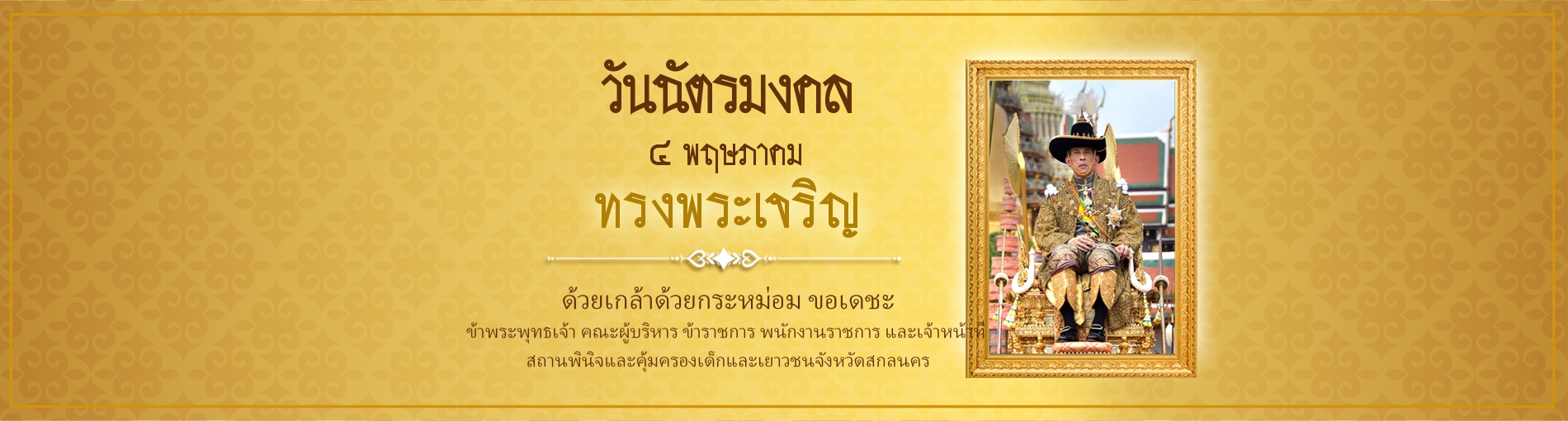 วันฉัตรมงคล

๔ พฤษภาคม

ทรงพระเจริญ

ด้วยเกล้าด้วยกระหม่อม ขอเดชะ

ข้าพระพุทธเจ้า คณะผู้บริหาร ข้าราชการ พนักงานราชการ และเจ้าหน้าที่
สถานพินิจและคุ้มครองเด็กและเยาวชนจังหวัดสกลนคร