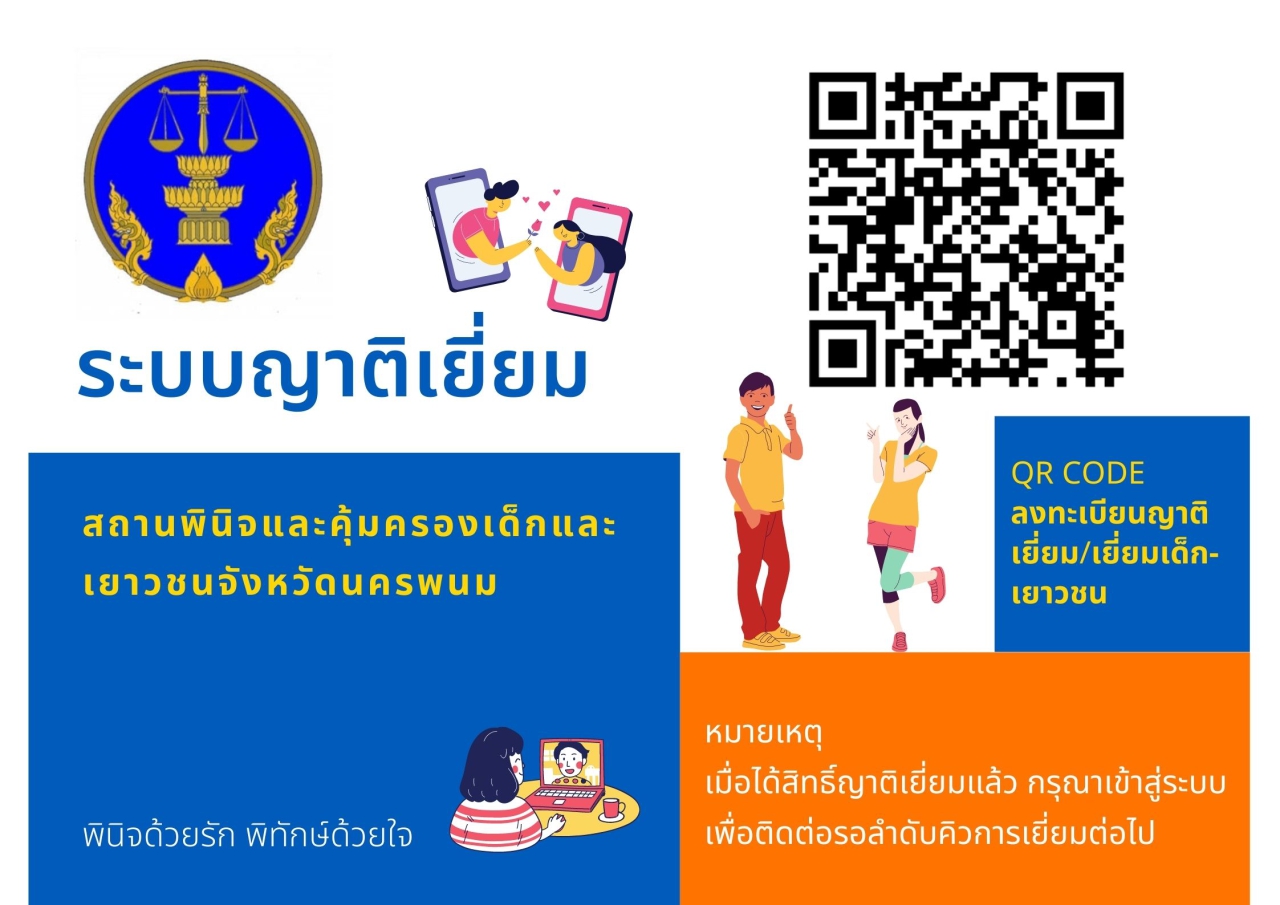 ระบบญาติเยี่ยม

สถานพินิจและคุ้มครองเด็กและเยาวชนจังหวัดนครพนม

พินิจด้วยรัก พิทักษ์ด้วยใจ

QR CODE
ลงทะเบียนญาติเยี่ยม/เยี่ยมเด็ก-เยาวชน

หมายเหตุ
เมื่อได้สิทธิ์ญาติเยี่ยมแล้ว กรุณาเข้าสู่ระบบ
เพื่อติดต่อรอลำดับคิวการเยี่ยมต่อไป