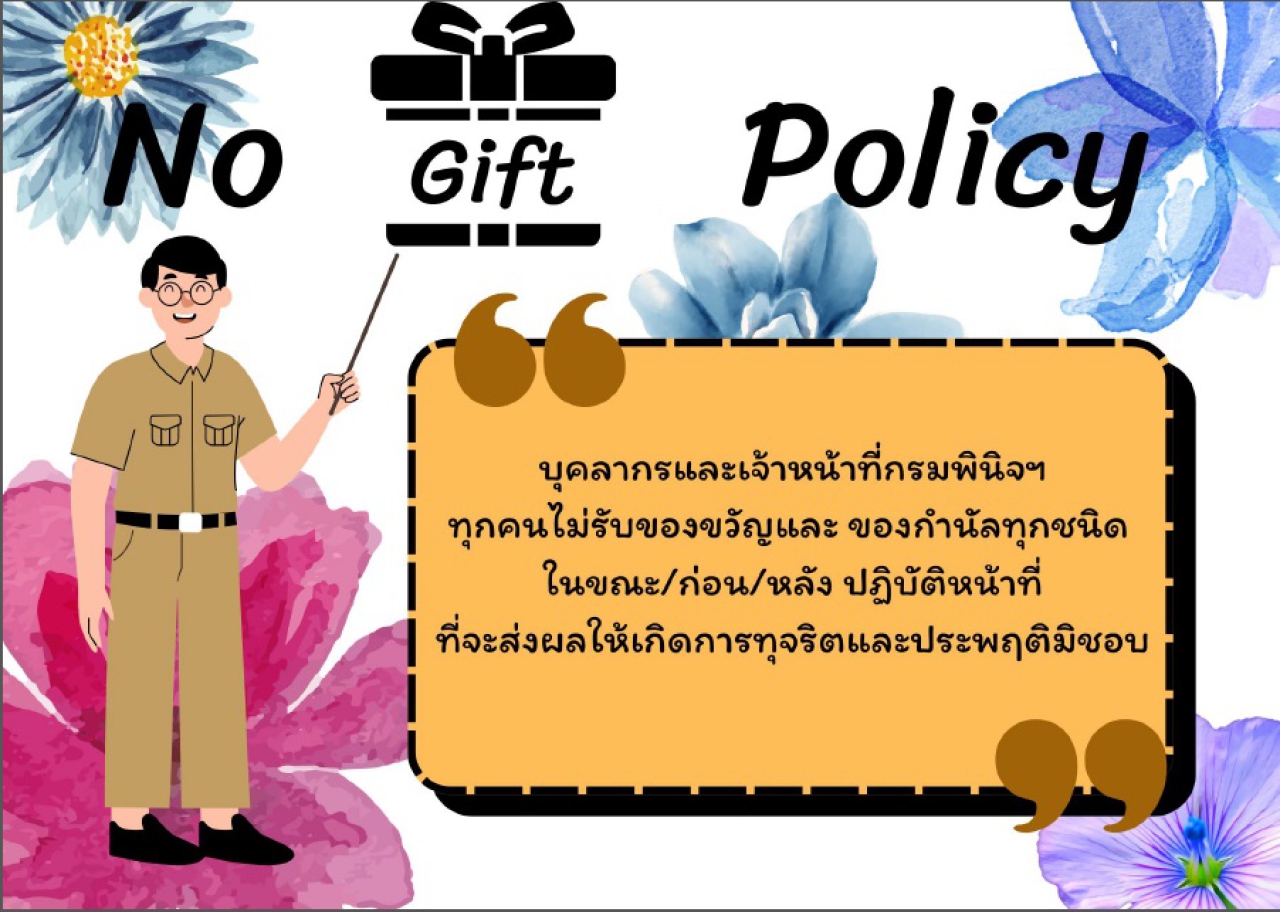 No Gift Policy

บุคลากรและเจ้าหน้าที่กรมพินิจฯ
ทุกคนไม่รับของขวัญและ ของกำนัลทุกชนิด
ในขณะ/ก่อน/หลัง ปฏิบัติหน้าที่
ที่จะส่งผลให้เกิดการทุจริตและประพฤติมิชอบ