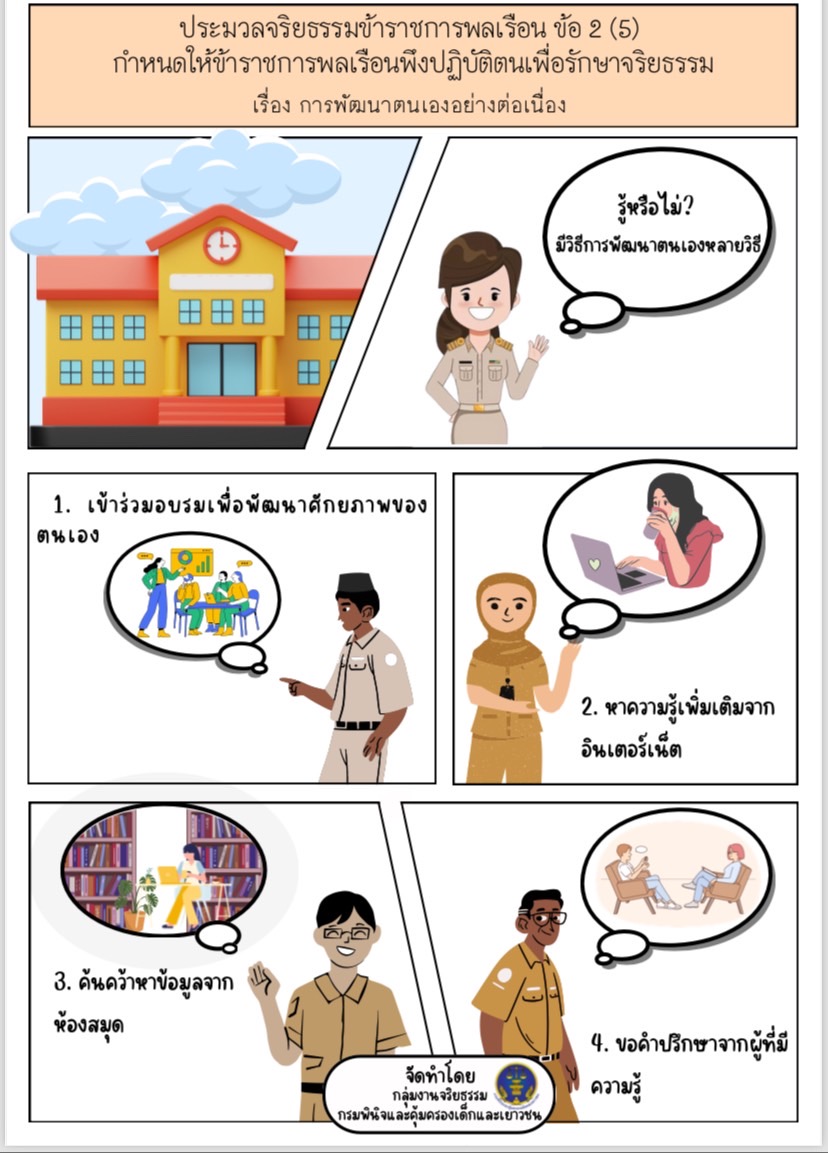 ประมวลจริยธรรมข้าราชการพลเรือน ข้อ 2 (5)
กำหนดให้ข้าราชการพลเรือนพึงปฏิบัติตนเพื่อรักษาจริยธรรม
เรื่อง การพัฒนาตนเองอย่างต่อเนื่อง

รู้หรือไม่?
มีวิธีการพัฒนาตนเองหลายวิธี

1. เข้าร่วมอบรมเพื่อพัฒนาศักยภาพของตนเอง

2. หาความรู้เพิ่มเติมจากอินเตอร์เน็ต

3. ค้นคว้าหาข้อมูลจากห้องสมุด

4. ขอคำปรึกษาจากผู้ที่มีความรู้

จัดทำโดย
กลุ่มงานจริยธรรม
กรมพินิจและคุ้มครองเด็กและเยาวชน