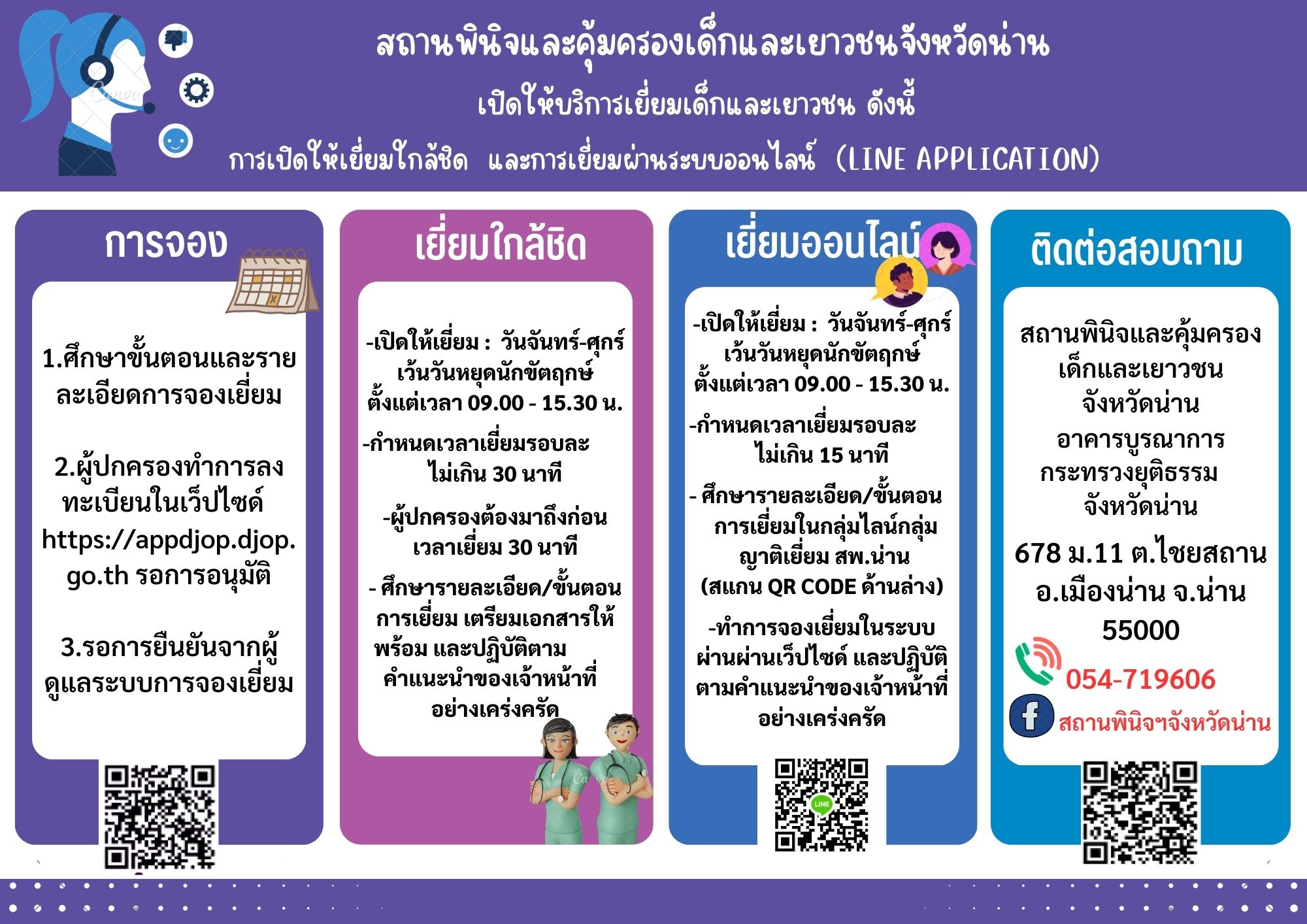 สถานพินิจและคุ้มครองเด็กและเยาวชนจังหวัดน่าน

เปิดให้บริการเยี่ยมเด็กและเยาวชน ดังนี้

การเปิดให้เยี่ยมใกล้ชิด และการเยี่ยมผ่านระบบออนไลน์ (LINE APPLICATION)

การจอง

1.ศึกษาขั้นตอนและรายละเอียดการจองเยี่ยม

2.ผู้ปกครองทำการลงทะเบียนในเว็ปไซด์ https://appdjop.djop.go.th รอการอนุมัติ

3.รอการยืนยันจากผู้ดูแลระบบการจองเยี่ยม

เยี่ยมใกล้ชิด

-เปิดให้เยี่ยม : วันจันทร์-ศุกร์ เว้นวันหยุดนักขัตฤกษ์ ตั้งแต่เวลา 09.00 - 15.30 น.

-กำหนดเวลาเยี่ยมรอบละ ไม่เกิน 30 นาที

-ผู้ปกครองต้องมาถึงก่อนเวลาเยี่ยม 30 นาที

- ศึกษารายละเอียด/ขั้นตอนการเยี่ยม เตรียมเอกสารให้พร้อม และปฏิบัติตามคำแนะนำของเจ้าหน้าที่อย่างเคร่งครัด

เยี่ยมออนไลน์

-เปิดให้เยี่ยม : วันจันทร์-ศุกร์ เว้นวันหยุดนักขัตฤกษ์ ตั้งแต่เวลา 09.00 - 15.30 น.

-กำหนดเวลาเยี่ยมรอบละ ไม่เกิน 15 นาที

- ศึกษารายละเอียด/ขั้นตอนการเยี่ยมในกลุ่มไลน์กลุ่มญาติเยี่ยม สพ.น่าน (สแกน QR CODE ด้านล่าง)

-ทำการจองเยี่ยมในระบบผ่านผ่านเว็ปไซด์ และปฏิบัติตามคำแนะนำของเจ้าหน้าที่อย่างเคร่งครัด

LINE

ติดต่อสอบถาม

สถานพินิจและคุ้มครองเด็กและเยาวชนจังหวัดน่าน อาคารบูรณาการกระทรวงยุติธรรมจังหวัดน่าน

678 ม.11 ต.ไชยสถาน อ.เมืองน่าน จ.น่าน 55000

054-719606

สถานพินิจฯจังหวัดน่าน