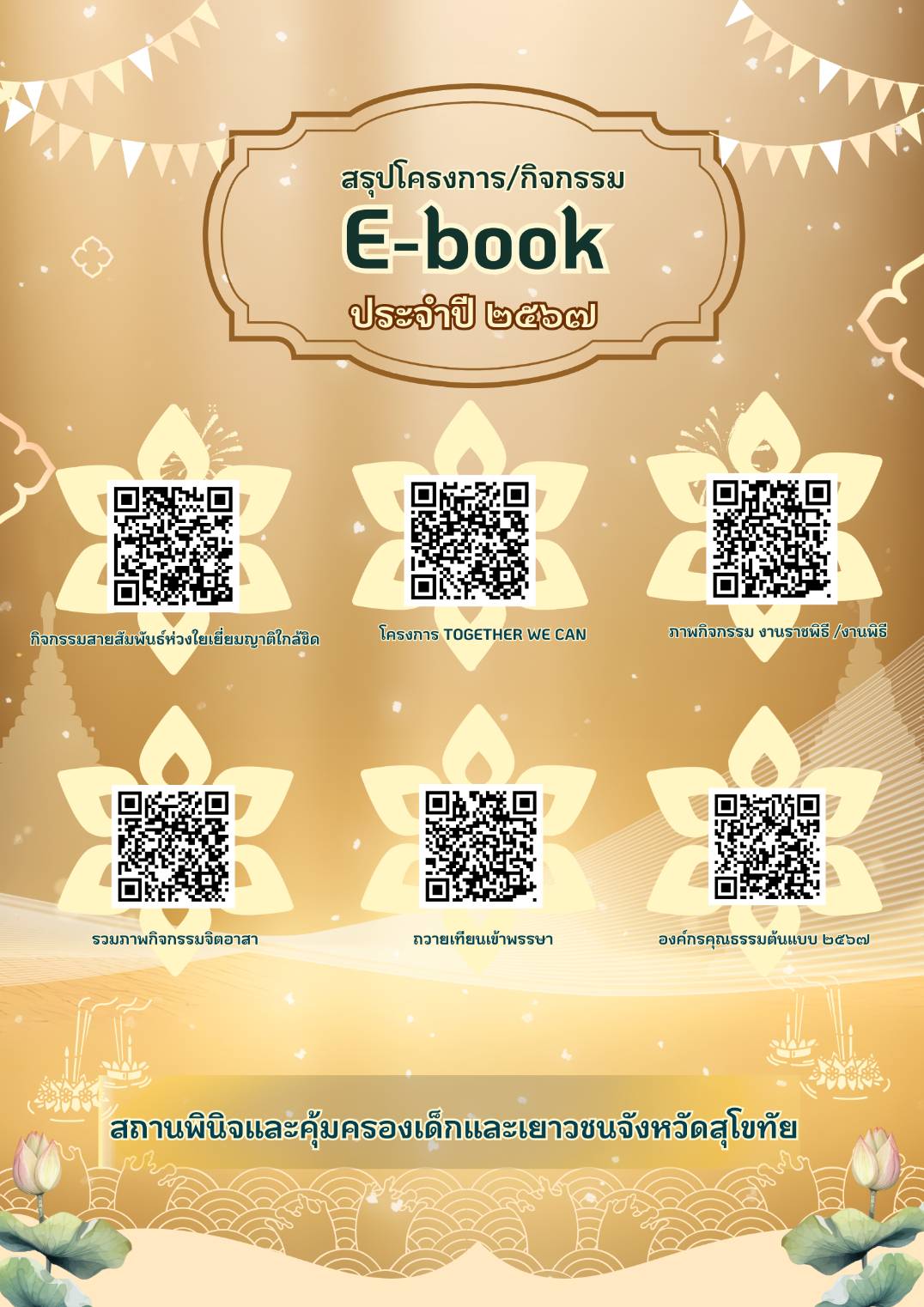 สรุปโครงการ/กิจกรรม
E-book
ประจำปี ๒๕๖๗

กิจกรรมสายสัมพันธ์ห่วงใยเยี่ยมญาติใกล้ชิด

โครงการ TOGETHER WE CAN

ภาพกิจกรรม งานราชพิธี /งานพิธี

รวมภาพกิจกรรมจิตอาสา

ถวายเทียนเข้าพรรษา

องค์กรคุณธรรมต้นแบบ ๒๕๖๗

สถานพินิจและคุ้มครองเด็กและเยาวชนจังหวัดสุโขทัย