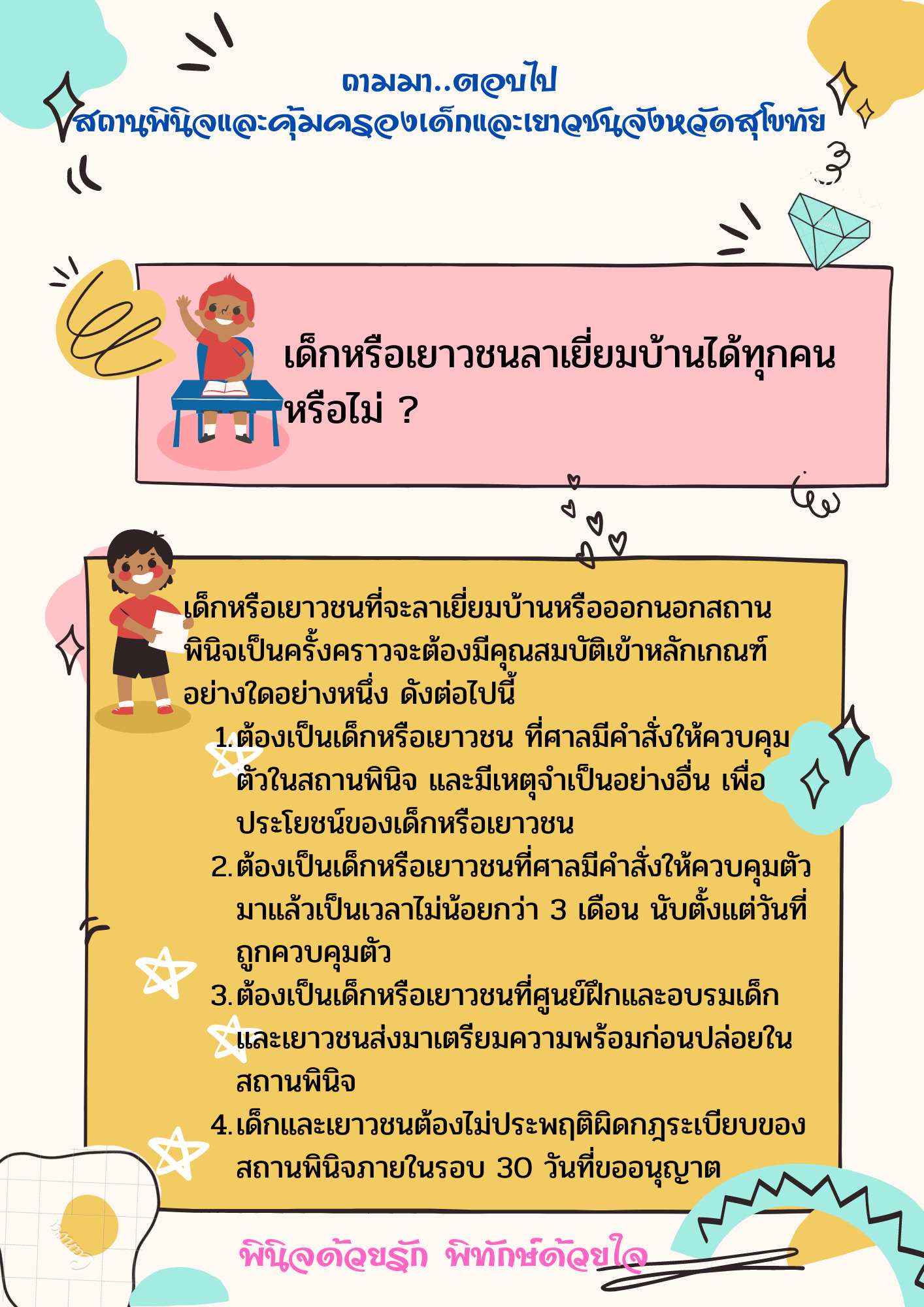 ถามมา..ตอบไป
สถานพินิจและคุ้มครองเด็กและเยาวชนจังหวัดสุโขทัย

เด็กหรือเยาวชนลาเยี่ยมบ้านได้ทุกคนหรือไม่ ?

เด็กหรือเยาวชนที่จะลาเยี่ยมบ้านหรือออกนอกสถานพินิจเป็นครั้งคราวจะต้องมีคุณสมบัติเข้าหลักเกณฑ์อย่างใดอย่างหนึ่ง ดังต่อไปนี้

1. ต้องเป็นเด็กหรือเยาวชน ที่ศาลมีคำสั่งให้ควบคุมตัวในสถานพินิจ และมีเหตุจำเป็นอย่างอื่น เพื่อประโยชน์ของเด็กหรือเยาวชน
2. ต้องเป็นเด็กหรือเยาวชนที่ศาลมีคำสั่งให้ควบคุมตัวมาแล้วเป็นเวลาไม่น้อยกว่า 3 เดือน นับตั้งแต่วันที่ถูกควบคุมตัว
3. ต้องเป็นเด็กหรือเยาวชนที่ศูนย์ฝึกและอบรมเด็กและเยาวชนส่งมาเตรียมความพร้อมก่อนปล่อยในสถานพินิจ
4. เด็กและเยาวชนต้องไม่ประพฤติผิดกฎระเบียบของสถานพินิจภายในรอบ 30 วันที่ขออนุญาต

พินิจด้วยรัก พิทักษ์ด้วยใจ