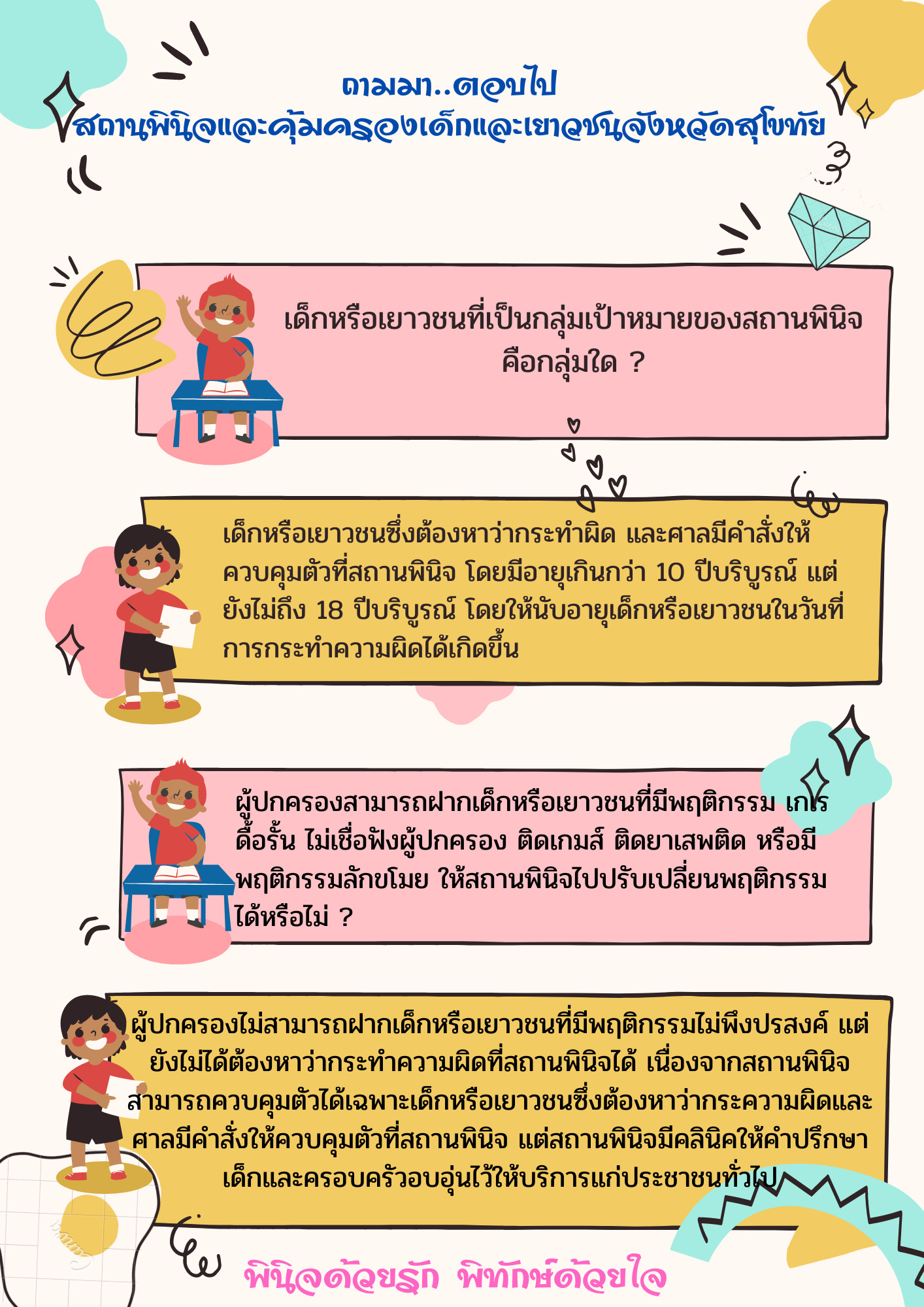 ถามมา..ตอบไป
สถานพินิจและคุ้มครองเด็กและเยาวชนจังหวัดสุโขทัย

เด็กหรือเยาวชนที่เป็นกลุ่มเป้าหมายของสถานพินิจ คือกลุ่มใด ?

เด็กหรือเยาวชนซึ่งต้องหาว่ากระทำผิด และศาลมีคำสั่งให้ควบคุมตัวที่สถานพินิจ โดยมีอายุเกินกว่า 10 ปีบริบูรณ์ แต่ยังไม่ถึง 18 ปีบริบูรณ์ โดยให้นับอายุเด็กหรือเยาวชนในวันที่การกระทำความผิดได้เกิดขึ้น

ผู้ปกครองสามารถฝากเด็กหรือเยาวชนที่มีพฤติกรรม เกเร ดื้อรั้น ไม่เชื่อฟังผู้ปกครอง ติดเกมส์ ติดยาเสพติด หรือมีพฤติกรรมลักขโมย ให้สถานพินิจไปปรับเปลี่ยนพฤติกรรมได้หรือไม่ ?

ผู้ปกครองไม่สามารถฝากเด็กหรือเยาวชนที่มีพฤติกรรมไม่พึงปรสงค์ แต่ยังไม่ได้ต้องหาว่ากระทำความผิดที่สถานพินิจได้ เนื่องจากสถานพินิจสามารถควบคุมตัวได้เฉพาะเด็กหรือเยาวชนซึ่งต้องหาว่ากระความผิดและศาลมีคำสั่งให้ควบคุมตัวที่สถานพินิจ แต่สถานพินิจมีคลินิคให้คำปรึกษาเด็กและครอบครัวอบอุ่นไว้ให้บริการแก่ประชาชนทั่วไป

พินิจด้วยรัก พิทักษ์ด้วยใจ