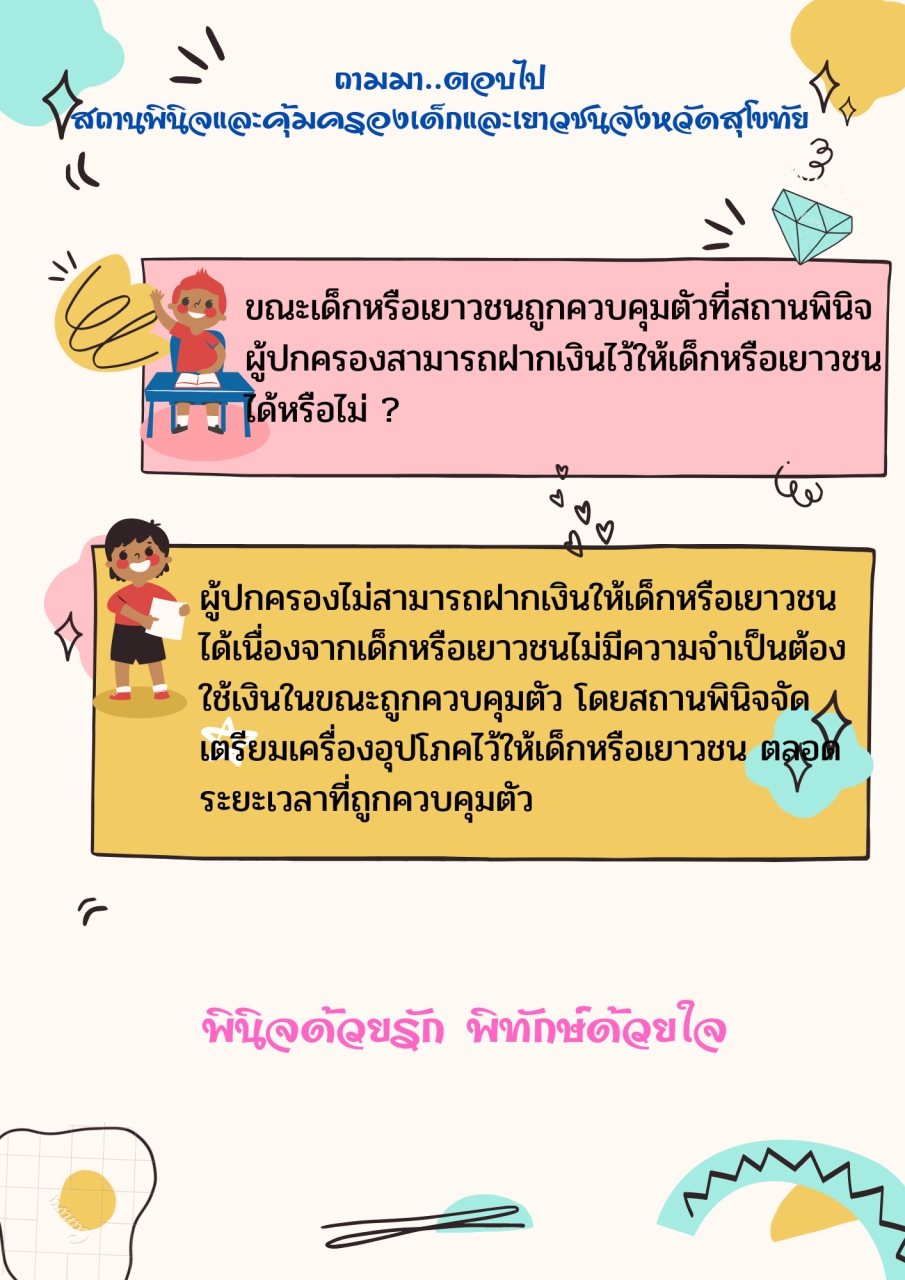 ถามมา..ตอบไป
สถานพินิจและคุ้มครองเด็กและเยาวชนจังหวัดสุโขทัย

ขณะเด็กหรือเยาวชนถูกควบคุมตัวที่สถานพินิจ ผู้ปกครองสามารถฝากเงินไว้ให้เด็กหรือเยาวชนได้หรือไม่ ?

ผู้ปกครองไม่สามารถฝากเงินให้เด็กหรือเยาวชนได้เนื่องจากเด็กหรือเยาวชนไม่มีความจำเป็นต้องใช้เงินในขณะถูกควบคุมตัว โดยสถานพินิจจัดเตรียมเครื่องอุปโภคไว้ให้เด็กหรือเยาวชน ตลอดระยะเวลาที่ถูกควบคุมตัว

พินิจด้วยรัก พิทักษ์ด้วยใจ