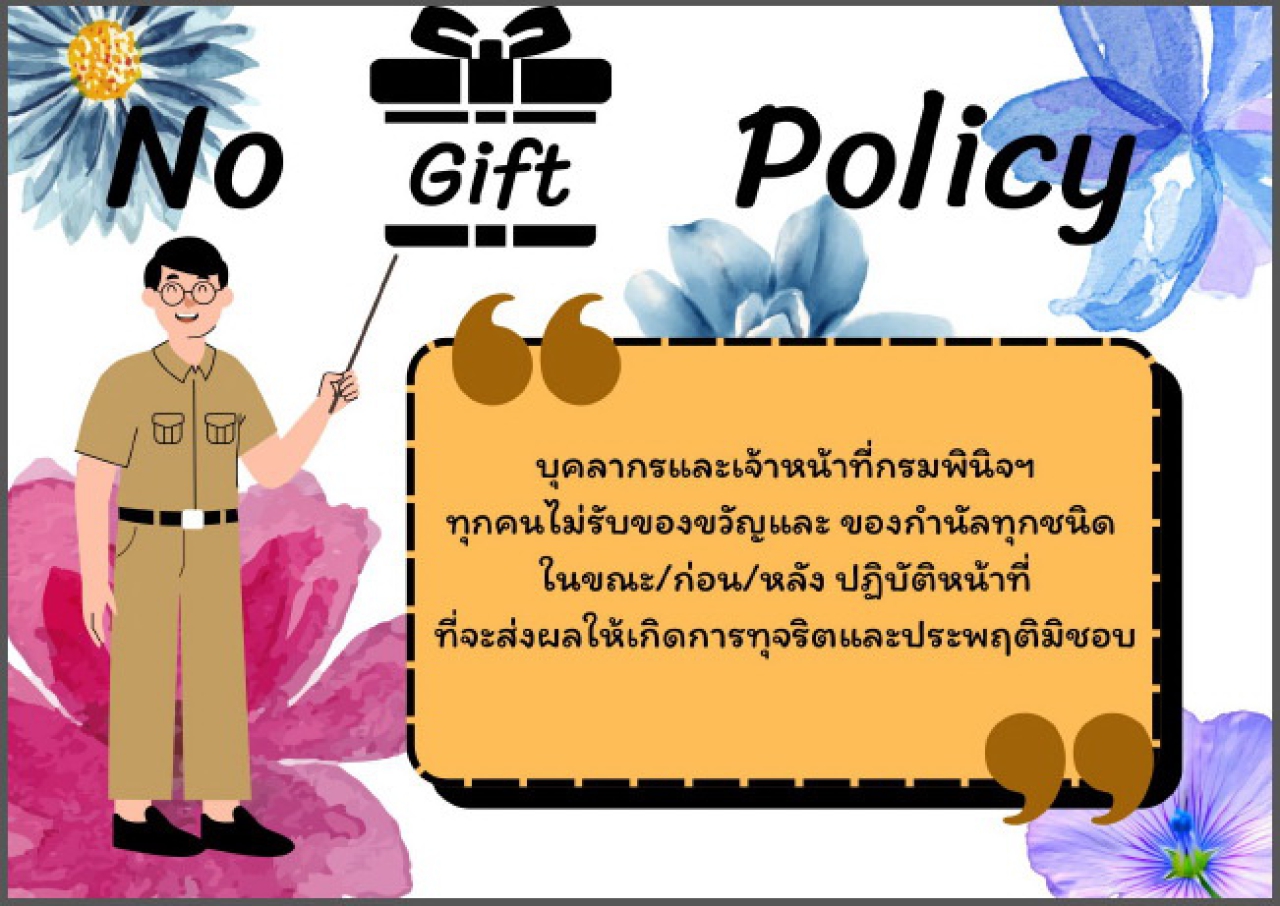 No Gift Policy

บุคลากรและเจ้าหน้าที่กรมพินิจฯ ทุกคนไม่รับของขวัญและ ของกำนัลทุกชนิด ในขณะ/ก่อน/หลัง ปฏิบัติหน้าที่ ที่จะส่งผลให้เกิดการทุจริตและประพฤติมิชอบ