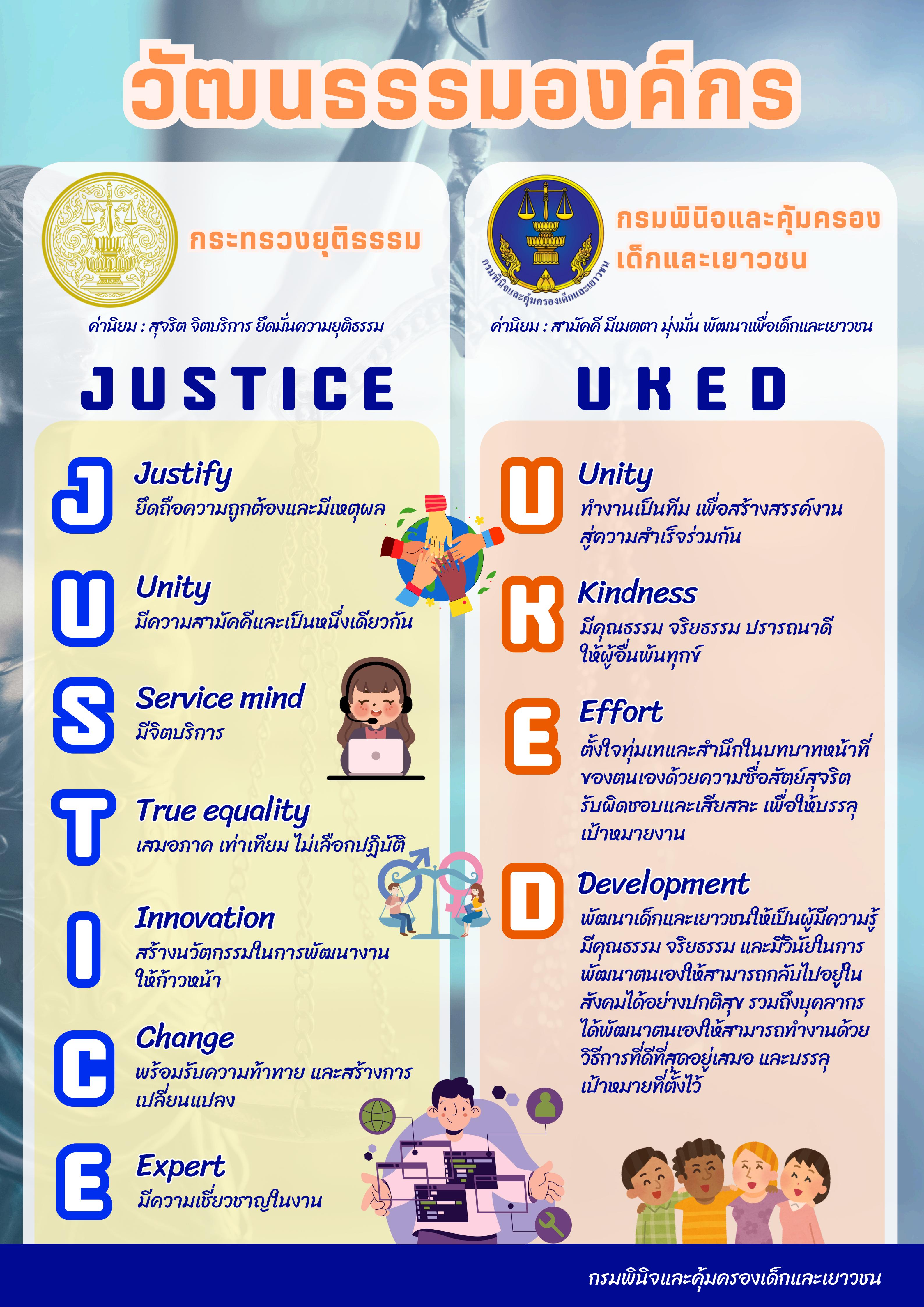 วัฒนธรรมองค์กร

กระทรวงยุติธรรม

ค่านิยม : สุจริต จิตบริการ ยึดมั่นความยุติธรรม

JUSTICE

J Justify
ยึดถือความถูกต้องและมีเหตุผล

U Unity
มีความสามัคคีและเป็นหนึ่งเดียวกัน

S Service mind
มีจิตบริการ

T True equality
เสมอภาค เท่าเทียม ไม่เลือกปฏิบัติ

I Innovation
สร้างนวัตกรรมในการพัฒนางานให้ก้าวหน้า

C Change
พร้อมรับความท้าทาย และสร้างการเปลี่ยนแปลง

E Expert
มีความเชี่ยวชาญในงาน

กรมพินิจและคุ้มครองเด็กและเยาวชน

กรมพินิจและคุ้มครองเด็กและเยาวชน

ค่านิยม : สามัคคี มีเมตตา มุ่งมั่น พัฒนาเพื่อเด็กและเยาวชน

UKED

U Unity
ทำงานเป็นทีม เพื่อสร้างสรรค์งานสู่ความสำเร็จร่วมกัน

K Kindness
มีคุณธรรม จริยธรรม ปรารถนาดีให้ผู้อื่นพ้นทุกข์

E Effort
ตั้งใจทุ่มเทและสำนึกในบทบาทหน้าที่ของตนเองด้วยความซื่อสัตย์สุจริต รับผิดชอบและเสียสละ เพื่อให้บรรลุเป้าหมายงาน

D Development
พัฒนาเด็กและเยาวชนให้เป็นผู้มีความรู้ มีคุณธรรม จริยธรรม และมีวินัยในการพัฒนาตนเองให้สามารถกลับไปอยู่ในสังคมได้อย่างปกติสุข รวมถึงบุคลากรได้พัฒนาตนเองให้สามารถทำงานด้วยวิธีการที่ดีที่สุดอยู่เสมอ และบรรลุเป้าหมายที่ตั้งไว้

กรมพินิจและคุ้มครองเด็กและเยาวชน