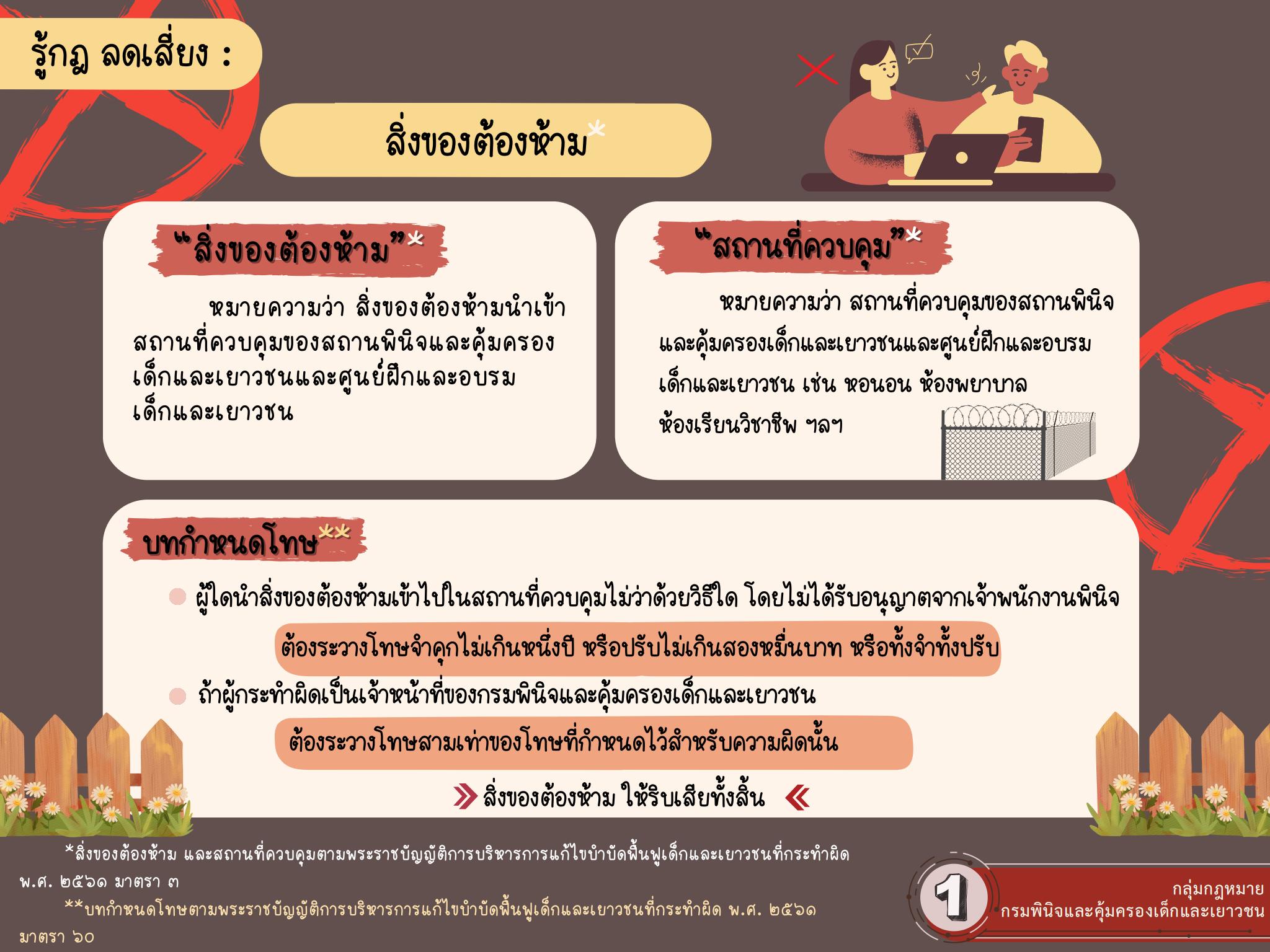 รู้กฎ ลดเสี่ยง :

สิ่งของต้องห้าม*

"สิ่งของต้องห้าม"*

หมายความว่า สิ่งของต้องห้ามนำเข้าสถานที่ควบคุมของสถานพินิจและคุ้มครองเด็กและเยาวชนและศูนย์ฝึกและอบรมเด็กและเยาวชน

"สถานที่ควบคุม"*

หมายความว่า สถานที่ควบคุมของสถานพินิจและคุ้มครองเด็กและเยาวชนและศูนย์ฝึกและอบรมเด็กและเยาวชน เช่น หอนอน ห้องพยาบาล ห้องเรียนวิชาชีพ ฯลฯ

บทกำหนดโทษ**

ผู้ใดนำสิ่งของต้องห้ามเข้าไปในสถานที่ควบคุมไม่ว่าด้วยวิธีใด โดยไม่ได้รับอนุญาตจากเจ้าพนักงานพินิจ

ต้องระวางโทษจำคุกไม่เกินหนึ่งปี หรือปรับไม่เกินสองหมื่นบาท หรือทั้งจำทั้งปรับ

ถ้าผู้กระทำผิดเป็นเจ้าหน้าที่ของกรมพินิจและคุ้มครองเด็กและเยาวชน

ต้องระวางโทษสามเท่าของโทษที่กำหนดไว้สำหรับความผิดนั้น

สิ่งของต้องห้าม ให้ริบเสียทั้งสิ้น

*สิ่งของต้องห้าม และสถานที่ควบคุมตามพระราชบัญญัติการบริหารการแก้ไขบำบัดฟื้นฟูเด็กและเยาวชนที่กระทำผิด พ.ศ. ๒๕๖๑ มาตรา ๓

**บทกำหนดโทษตามพระราชบัญญัติการบริหารการแก้ไขบำบัดฟื้นฟูเด็กและเยาวชนที่กระทำผิด พ.ศ. ๒๕๖๑ มาตรา ๖๐

1

กลุ่มกฎหมาย
กรมพินิจและคุ้มครองเด็กและเยาวชน