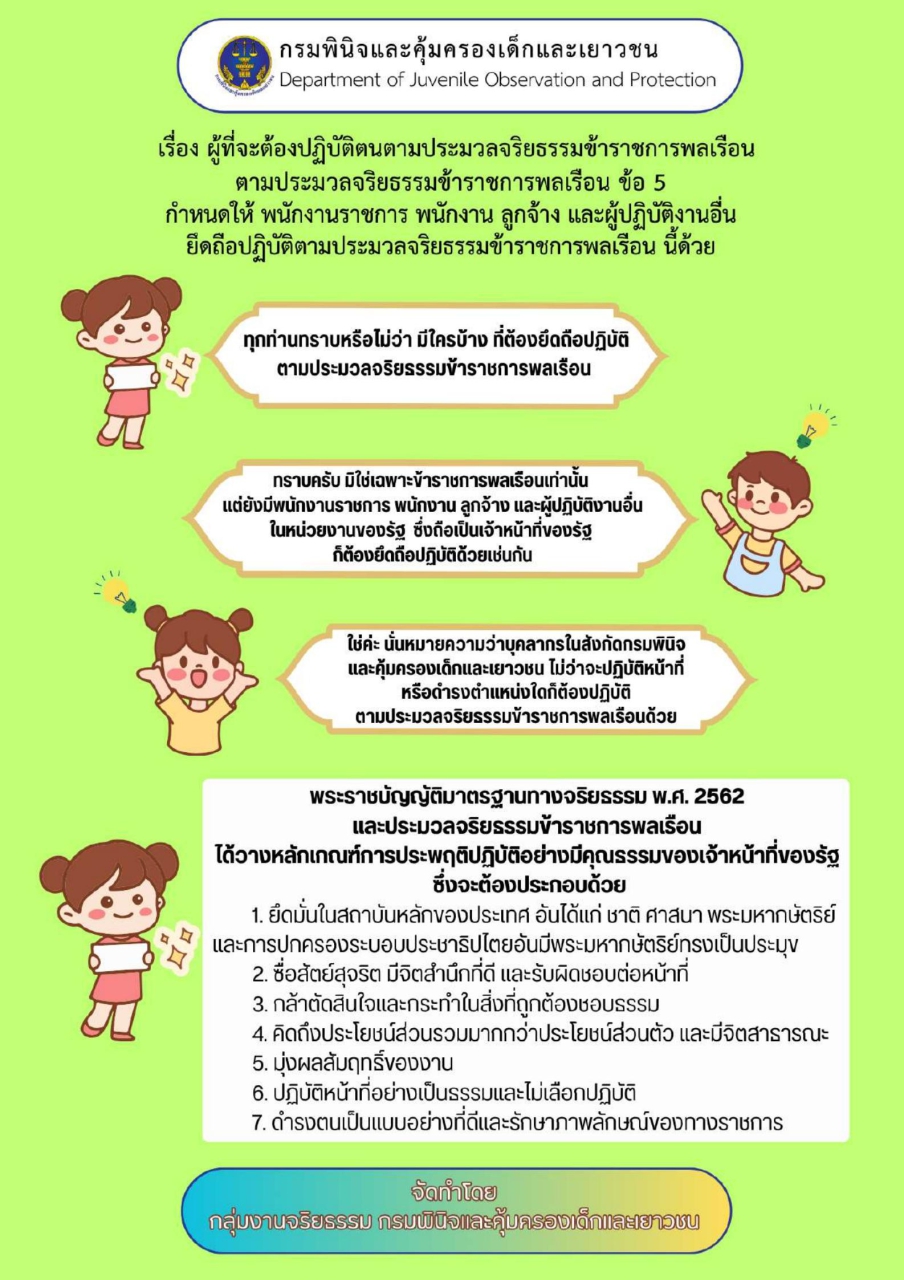 กรมพินิจและคุ้มครองเด็กและเยาวชน
Department of Juvenile Observation and Protection

เรื่อง ผู้ที่จะต้องปฏิบัติตนตามประมวลจริยธรรมข้าราชการพลเรือน
ตามประมวลจริยธรรมข้าราชการพลเรือน ข้อ 5
กำหนดให้ พนักงานราชการ พนักงาน ลูกจ้าง และผู้ปฏิบัติงานอื่น
ยึดถือปฏิบัติตามประมวลจริยธรรมข้าราชการพลเรือน นี้ด้วย

ทุกท่านทราบหรือไม่ว่า มีใครบ้าง ที่ต้องยึดถือปฏิบัติ
ตามประมวลจริยธรรมข้าราชการพลเรือน

ทราบครับ มิใช่เฉพาะข้าราชการพลเรือนเท่านั้น
แต่ยังมีพนักงานราชการ พนักงาน ลูกจ้าง และผู้ปฏิบัติงานอื่น
ในหน่วยงานของรัฐ ซึ่งถือเป็นเจ้าหน้าที่ของรัฐ
ก็ต้องยึดถือปฏิบัติด้วยเช่นกัน

ใช่ค่ะ นั่นหมายความว่าบุคลากรในสังกัดกรมพินิจ
และคุ้มครองเด็กและเยาวชน ไม่ว่าจะปฏิบัติหน้าที่
หรือดำรงตำแหน่งใดก็ต้องปฏิบัติ
ตามประมวลจริยธรรมข้าราชการพลเรือนด้วย

พระราชบัญญัติมาตรฐานทางจริยธรรม พ.ศ. 2562
และประมวลจริยธรรมข้าราชการพลเรือน
ได้วางหลักเกณฑ์การประพฤติปฏิบัติอย่างมีคุณธรรมของเจ้าหน้าที่ของรัฐ
ซึ่งจะต้องประกอบด้วย

1. ยึดมั่นในสถาบันหลักของประเทศ อันได้แก่ ชาติ ศาสนา พระมหากษัตริย์ และการปกครองระบอบประชาธิปไตยอันมีพระมหากษัตริย์ทรงเป็นประมุข
2. ซื่อสัตย์สุจริต มีจิตสำนึกที่ดี และรับผิดชอบต่อหน้าที่
3. กล้าตัดสินใจและกระทำในสิ่งที่ถูกต้องชอบธรรม
4. คิดถึงประโยชน์ส่วนรวมมากกว่าประโยชน์ส่วนตัว และมีจิตสาธารณะ
5. มุ่งผลสัมฤทธิ์ของงาน
6. ปฏิบัติหน้าที่อย่างเป็นธรรมและไม่เลือกปฏิบัติ
7. ดำรงตนเป็นแบบอย่างที่ดีและรักษาภาพลักษณ์ของทางราชการ

จัดทำโดย
กลุ่มงานจริยธรรม กรมพินิจและคุ้มครองเด็กและเยาวชน