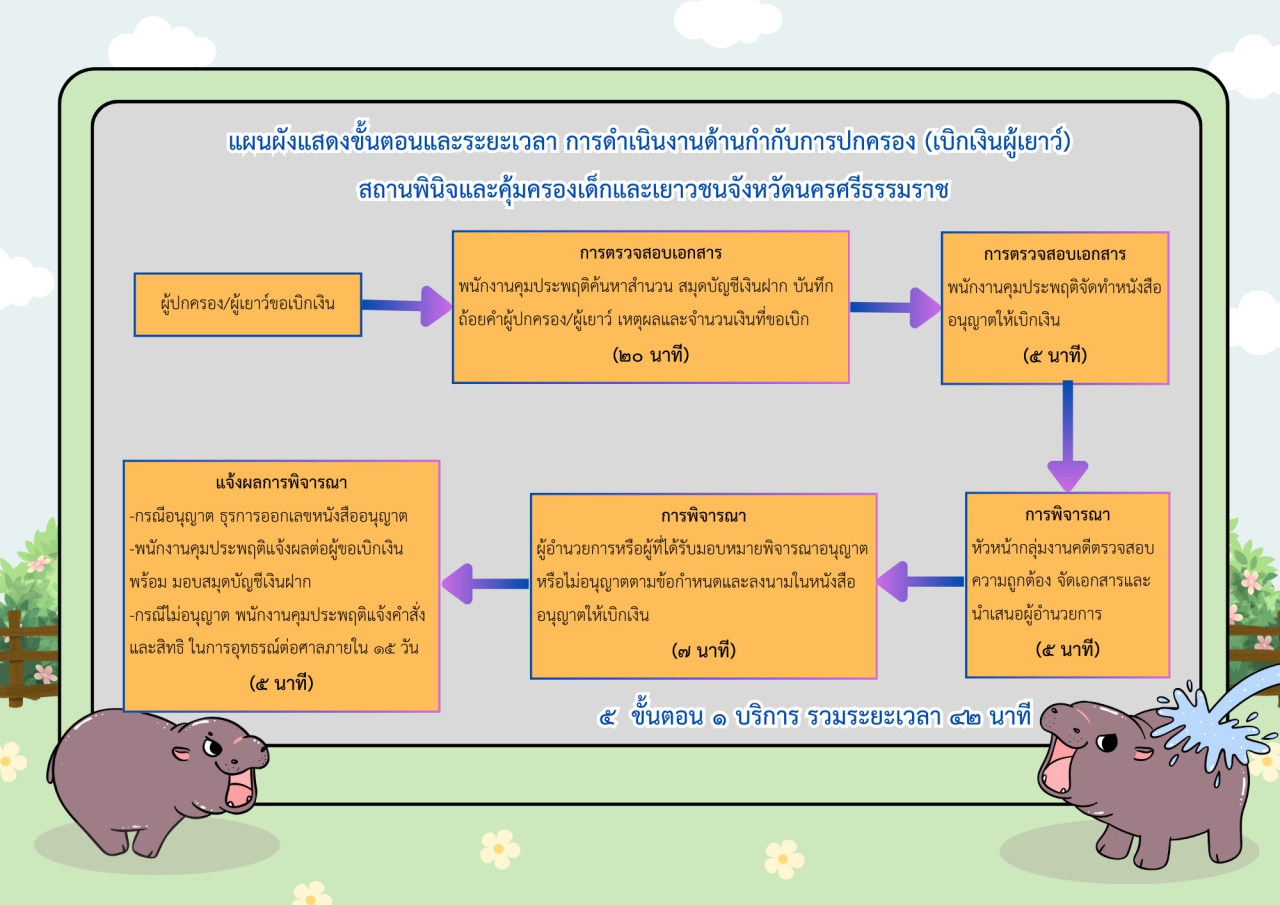 แผนผังแสดงขั้นตอนและระยะเวลา การดำเนินงานด้านกำกับการปกครอง (เบิกเงินผู้เยาว์)
สถานพินิจและคุ้มครองเด็กและเยาวชนจังหวัดนครศรีธรรมราช

ผู้ปกครอง/ผู้เยาว์ขอเบิกเงิน

การตรวจสอบเอกสาร
พนักงานคุมประพฤติค้นหาสำนวน สมุดบัญชีเงินฝาก บันทึกถ้อยคำผู้ปกครอง/ผู้เยาว์ เหตุผลและจำนวนเงินที่ขอเบิก
(๒๐ นาที)

การตรวจสอบเอกสาร
พนักงานคุมประพฤติจัดทำหนังสืออนุญาตให้เบิกเงิน
(๕ นาที)

การพิจารณา
หัวหน้ากลุ่มงานคดีตรวจสอบความถูกต้อง จัดเอกสารและนำเสนอผู้อำนวยการ
(๕ นาที)

การพิจารณา
ผู้อำนวยการหรือผู้ที่ได้รับมอบหมายพิจารณาอนุญาตหรือไม่อนุญาตตามข้อกำหนดและลงนามในหนังสืออนุญาตให้เบิกเงิน
(๗ นาที)

แจ้งผลการพิจารณา
-กรณีอนุญาต ธุรการออกเลขหนังสืออนุญาต
-พนักงานคุมประพฤติแจ้งผลต่อผู้ขอเบิกเงิน พร้อม มอบสมุดบัญชีเงินฝาก
-กรณีไม่อนุญาต พนักงานคุมประพฤติแจ้งคำสั่งและสิทธิ ในการอุทธรณ์ต่อศาลภายใน ๑๕ วัน
(๕ นาที)

๕ ขั้นตอน ๑ บริการ รวมระยะเวลา ๔๒ นาที