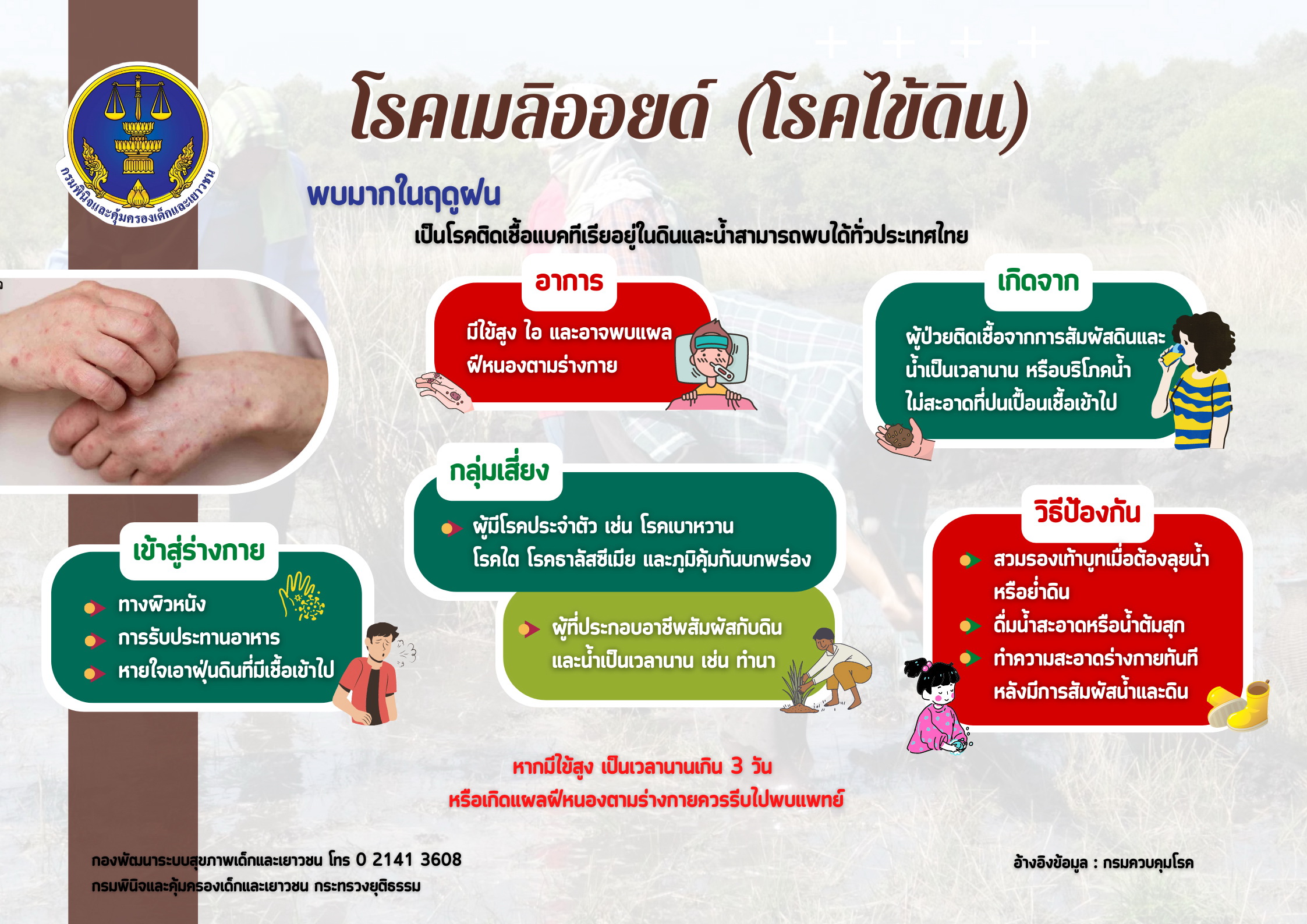 กรมพินิจและคุ้มครองเด็กและเยาวชน

โรคเมลิออยด์ (โรคไข้ดิน)

พบมากในฤดูฝน

เป็นโรคติดเชื้อแบคทีเรียอยู่ในดินและน้ำสามารถพบได้ทั่วประเทศไทย

อาการ

มีไข้สูง ไอ และอาจพบแผลฝีหนองตามร่างกาย

เกิดจาก

ผู้ป่วยติดเชื้อจากการสัมผัสดินและน้ำเป็นเวลานาน หรือบริโภคน้ำไม่สะอาดที่ปนเปื้อนเชื้อเข้าไป

กลุ่มเสี่ยง

ผู้มีโรคประจำตัว เช่น โรคเบาหวาน โรคไต โรคธาลัสซีเมีย และภูมิคุ้มกันบกพร่อง

ผู้ที่ประกอบอาชีพสัมผัสกับดินและน้ำเป็นเวลานาน เช่น ทำนา

เข้าสู่ร่างกาย

ทางผิวหนัง

การรับประทานอาหาร

หายใจเอาฝุ่นดินที่มีเชื้อเข้าไป

วิธีป้องกัน

สวมรองเท้าบูทเมื่อต้องลุยน้ำหรือย่ำดิน

ดื่มน้ำสะอาดหรือน้ำต้มสุก

ทำความสะอาดร่างกายทันทีหลังมีการสัมผัสน้ำและดิน

หากมีไข้สูง เป็นเวลานานเกิน 3 วัน
หรือเกิดแผลฝีหนองตามร่างกายควรรีบไปพบแพทย์

กองพัฒนาระบบสุขภาพเด็กและเยาวชน โทร 0 2141 3608
กรมพินิจและคุ้มครองเด็กและเยาวชน กระทรวงยุติธรรม

อ้างอิงข้อมูล : กรมควบคุมโรค