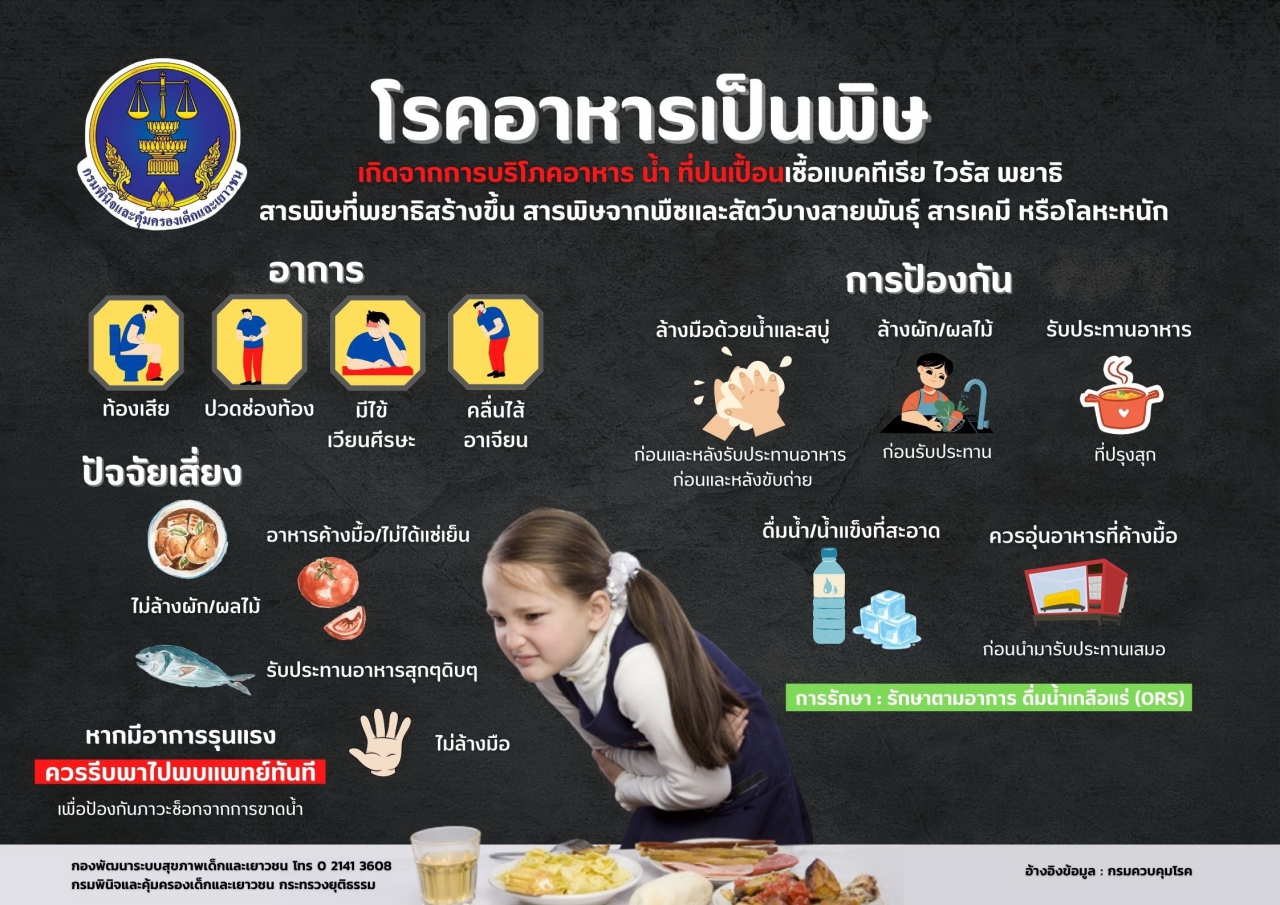 กรมพินิจและคุ้มครองเด็กและเยาวชน

โรคอาหารเป็นพิษ

เกิดจากการบริโภคอาหาร น้ำ ที่ปนเปื้อนเชื้อแบคทีเรีย ไวรัส พยาธิ สารพิษที่พยาธิสร้างขึ้น สารพิษจากพืชและสัตว์บางสายพันธุ์ สารเคมี หรือโลหะหนัก

อาการ

ท้องเสีย

ปวดช่องท้อง

มีไข้ เวียนศีรษะ

คลื่นไส้ อาเจียน

ปัจจัยเสี่ยง

อาหารค้างมื้อ/ไม่ได้แช่เย็น

ไม่ล้างผัก/ผลไม้

รับประทานอาหารสุกๆดิบๆ

ไม่ล้างมือ

หากมีอาการรุนแรง

ควรรีบพาไปพบแพทย์ทันที

เพื่อป้องกันภาวะช็อกจากการขาดน้ำ

การป้องกัน

ล้างมือด้วยน้ำและสบู่

ก่อนและหลังรับประทานอาหาร ก่อนและหลังขับถ่าย

ล้างผัก/ผลไม้

ก่อนรับประทาน

รับประทานอาหาร

ที่ปรุงสุก

ดื่มน้ำ/น้ำแข็งที่สะอาด

ควรอุ่นอาหารที่ค้างมื้อ

ก่อนนำมารับประทานเสมอ

การรักษา : รักษาตามอาการ ดื่มน้ำเกลือแร่ (ORS)

กองพัฒนาระบบสุขภาพเด็กและเยาวชน โทร 0 2141 3608
กรมพินิจและคุ้มครองเด็กและเยาวชน กระทรวงยุติธรรม

อ้างอิงข้อมูล : กรมควบคุมโรค