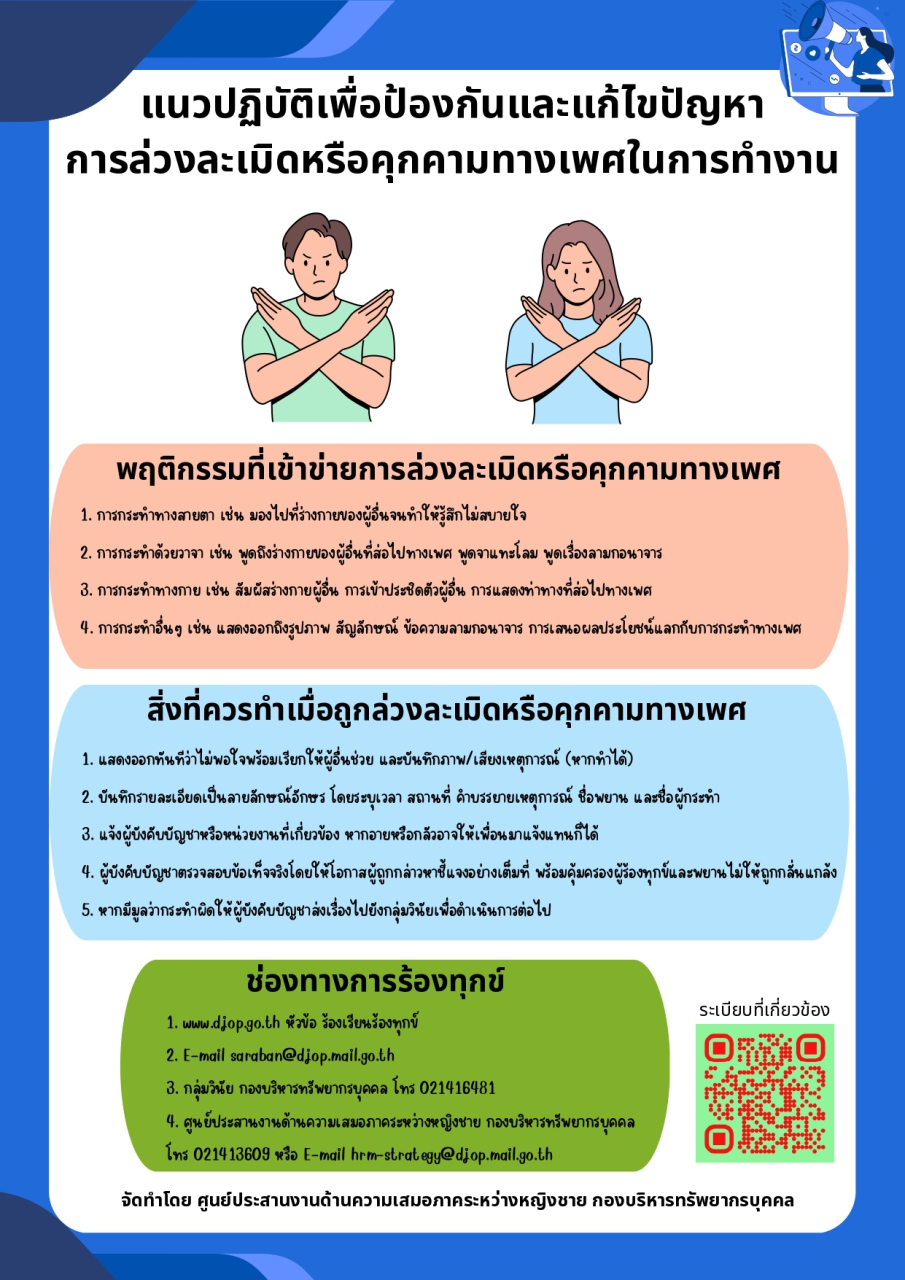 แนวปฏิบัติเพื่อป้องกันและแก้ไขปัญหา
การล่วงละเมิดหรือคุกคามทางเพศในการทำงาน

พฤติกรรมที่เข้าข่ายการล่วงละเมิดหรือคุกคามทางเพศ

1. การกระทำทางสายตา เช่น มองไปที่ร่างกายของผู้อื่นจนทำให้รู้สึกไม่สบายใจ
2. การกระทำด้วยวาจา เช่น พูดถึงร่างกายของผู้อื่นที่ส่อไปทางเพศ พูดจาแทะโลม พูดเรื่องลามกอนาจาร
3. การกระทำทางกาย เช่น สัมผัสร่างกายผู้อื่น การเข้าประชิดตัวผู้อื่น การแสดงท่าทางที่ส่อไปทางเพศ
4. การกระทำอื่นๆ เช่น แสดงออกถึงรูปภาพ สัญลักษณ์ ข้อความลามกอนาจาร การเสนอผลประโยชน์แลกกับการกระทำทางเพศ

สิ่งที่ควรทำเมื่อถูกล่วงละเมิดหรือคุกคามทางเพศ

1. แสดงออกทันทีว่าไม่พอใจพร้อมเรียกให้ผู้อื่นช่วย และบันทึกภาพ/เสียงเหตุการณ์ (หากทำได้)
2. บันทึกรายละเอียดเป็นลายลักษณ์อักษร โดยระบุเวลา สถานที่ คำบรรยายเหตุการณ์ ชื่อพยาน และชื่อผู้กระทำ
3. แจ้งผู้บังคับบัญชาหรือหน่วยงานที่เกี่ยวข้อง หากอายหรือกลัวอาจให้เพื่อนมาแจ้งแทนก็ได้
4. ผู้บังคับบัญชาตรวจสอบข้อเท็จจริงโดยให้โอกาสผู้ถูกกล่าวหาชี้แจงอย่างเต็มที่ พร้อมคุ้มครองผู้ร้องทุกข์และพยานไม่ให้ถูกกลั่นแกล้ง
5. หากมีมูลว่ากระทำผิดให้ผู้บังคับบัญชาส่งเรื่องไปยังกลุ่มวินัยเพื่อดำเนินการต่อไป

ช่องทางการร้องทุกข์

1. www.djop.go.th หัวข้อ ร้องเรียนร้องทุกข์
2. E-mail saraban@djop.mail.go.th
3. กลุ่มวินัย กองบริหารทรัพยากรบุคคล โทร 021416481
4. ศูนย์ประสานงานด้านความเสมอภาคระหว่างหญิงชาย กองบริหารทรัพยากรบุคคล โทร 021413609 หรือ E-mail hrm-strategy@djop.mail.go.th

ระเบียบที่เกี่ยวข้อง

จัดทำโดย ศูนย์ประสานงานด้านความเสมอภาคระหว่างหญิงชาย กองบริหารทรัพยากรบุคคล