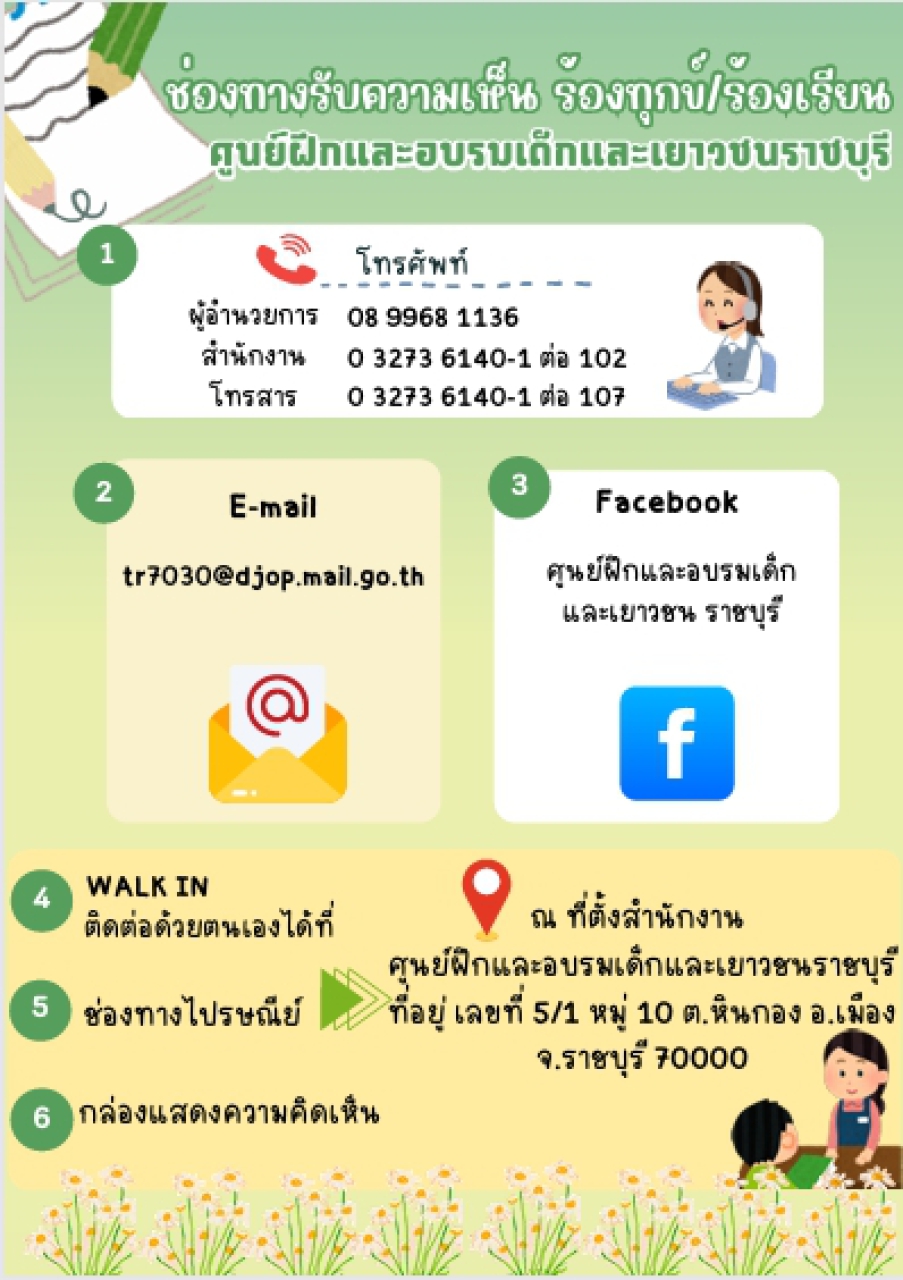 ช่องทางรับความเห็น ร้องทุกข์/ร้องเรียน
ศูนย์ฝึกและอบรมเด็กและเยาวชนราชบุรี

1

โทรศัพท์

ผู้อำนวยการ 08 9968 1136
สำนักงาน 0 3273 6140-1 ต่อ 102
โทรสาร 0 3273 6140-1 ต่อ 107

2

E-mail

tr7030@djop.mail.go.th

3

Facebook

ศูนย์ฝึกและอบรมเด็กและเยาวชน ราชบุรี

4 WALK IN
ติดต่อด้วยตนเองได้ที่

5 ช่องทางไปรษณีย์

6 กล่องแสดงความคิดเห็น

ณ ที่ตั้งสำนักงาน
ศูนย์ฝึกและอบรมเด็กและเยาวชนราชบุรี
ที่อยู่ เลขที่ 5/1 หมู่ 10 ต.หินกอง อ.เมือง จ.ราชบุรี 70000