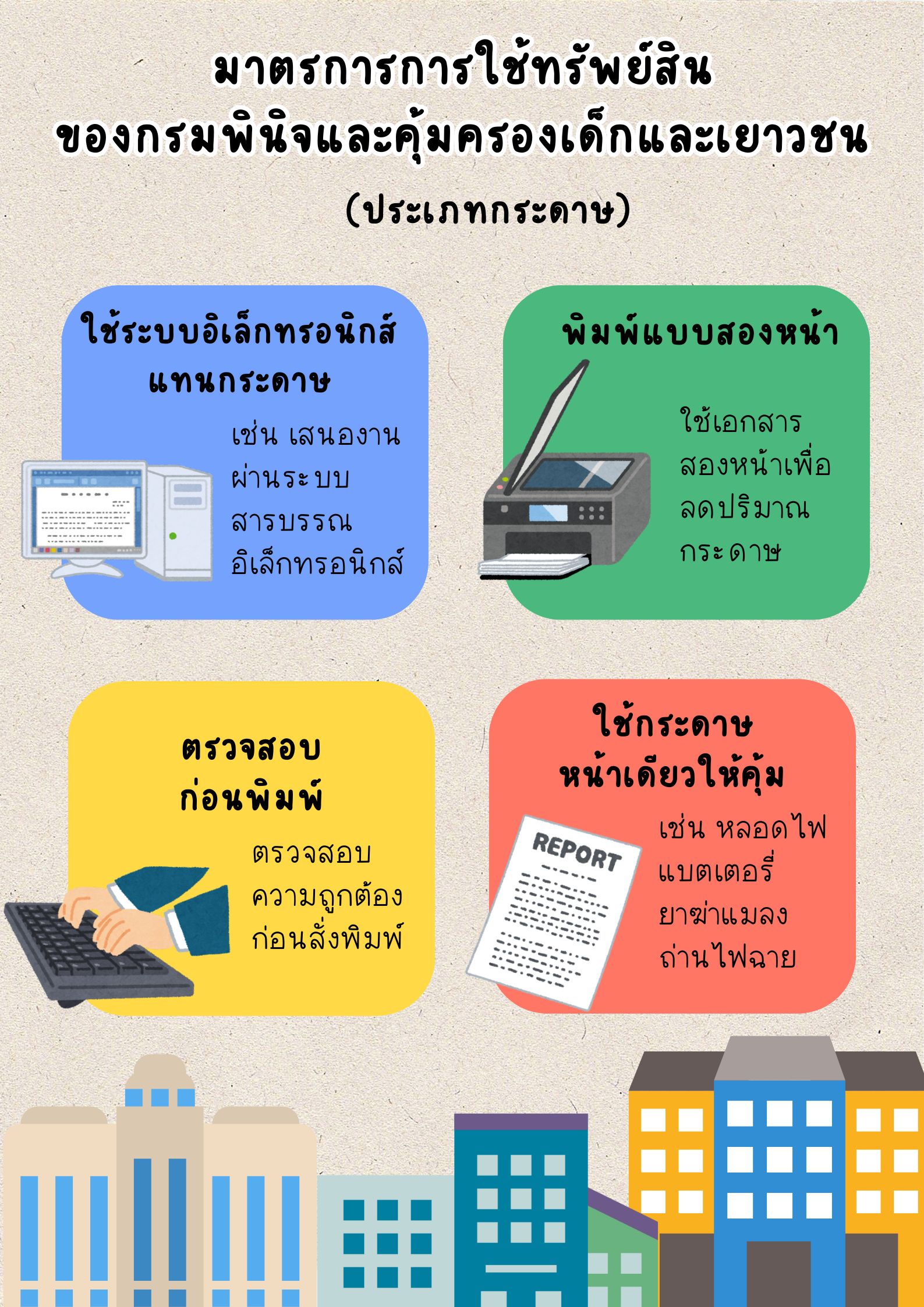 มาตรการการใช้ทรัพย์สิน
ของกรมพินิจและคุ้มครองเด็กและเยาวชน
(ประเภทกระดาษ)

ใช้ระบบอิเล็กทรอนิกส์แทนกระดาษ

เช่น เสนองานผ่านระบบสารบรรณอิเล็กทรอนิกส์

พิมพ์แบบสองหน้า

ใช้เอกสารสองหน้าเพื่อลดปริมาณกระดาษ

ตรวจสอบก่อนพิมพ์

ตรวจสอบความถูกต้องก่อนสั่งพิมพ์

ใช้กระดาษหน้าเดียวให้คุ้ม

REPORT

เช่น หลอดไฟ แบตเตอรี่ ยาฆ่าแมลง ถ่านไฟฉาย