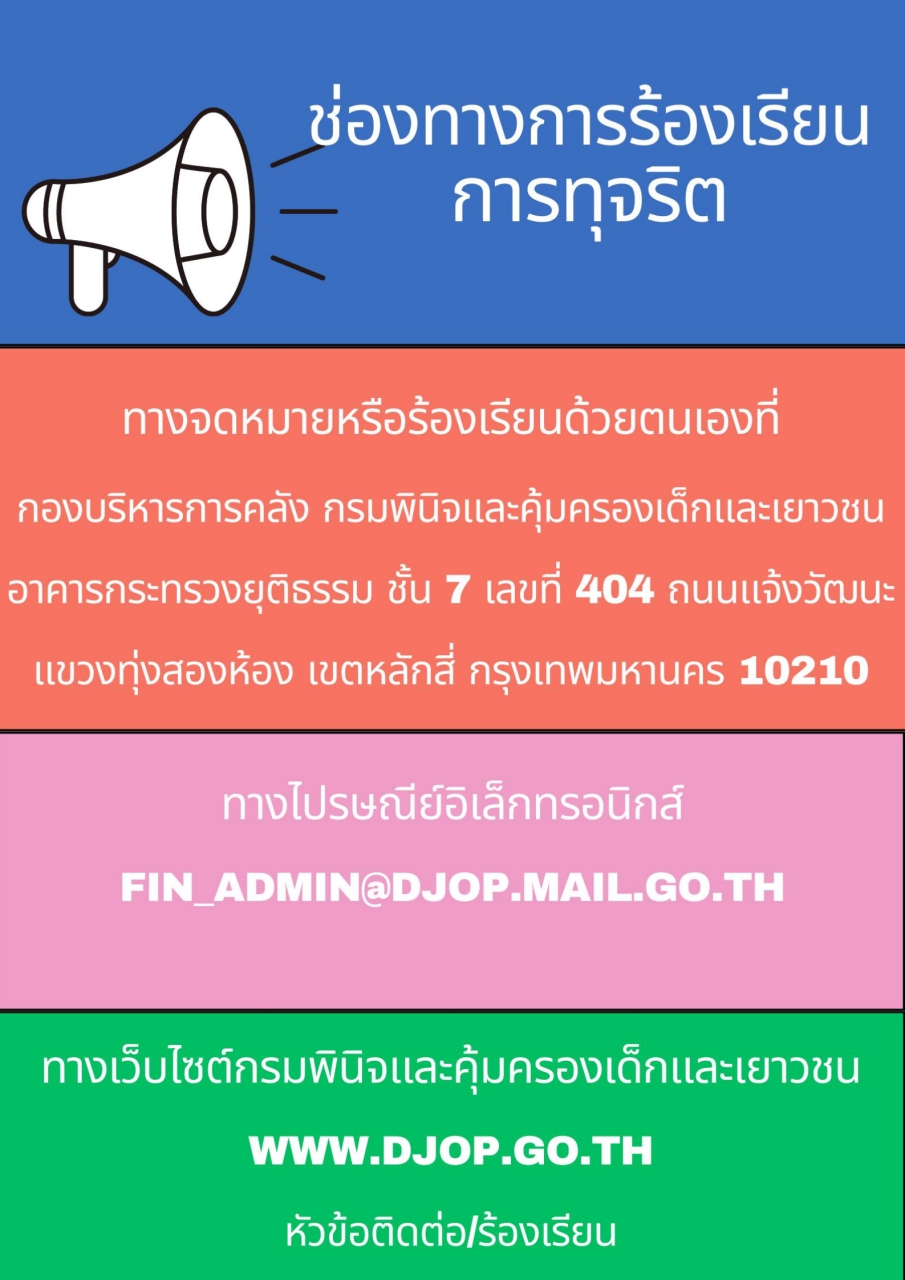 ช่องทางการร้องเรียน
การทุจริต

ทางจดหมายหรือร้องเรียนด้วยตนเองที่

กองบริหารการคลัง กรมพินิจและคุ้มครองเด็กและเยาวชน

อาคารกระทรวงยุติธรรม ชั้น 7 เลขที่ 404 ถนนแจ้งวัฒนะ

แขวงทุ่งสองห้อง เขตหลักสี่ กรุงเทพมหานคร 10210

ทางไปรษณีย์อิเล็กทรอนิกส์

FIN_ADMIN@DJOP.MAIL.GO.TH

ทางเว็บไซต์กรมพินิจและคุ้มครองเด็กและเยาวชน

WWW.DJOP.GO.TH

หัวข้อติดต่อ/ร้องเรียน