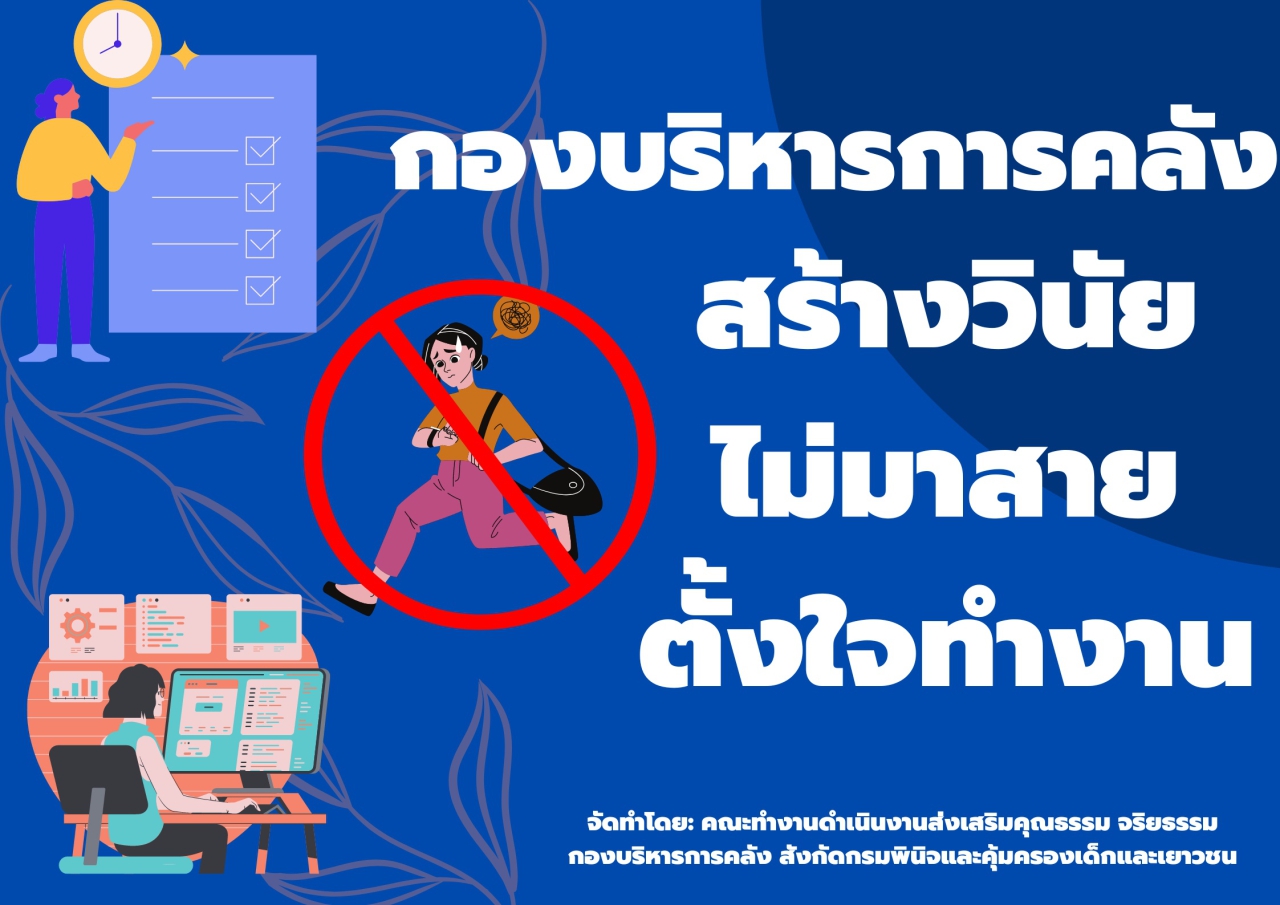 กองบริหารการคลัง
สร้างวินัย
ไม่มาสาย
ตั้งใจทำงาน

จัดทำโดย: คณะทำงานดำเนินงานส่งเสริมคุณธรรม จริยธรรม
กองบริหารการคลัง สังกัดกรมพินิจและคุ้มครองเด็กและเยาวชน