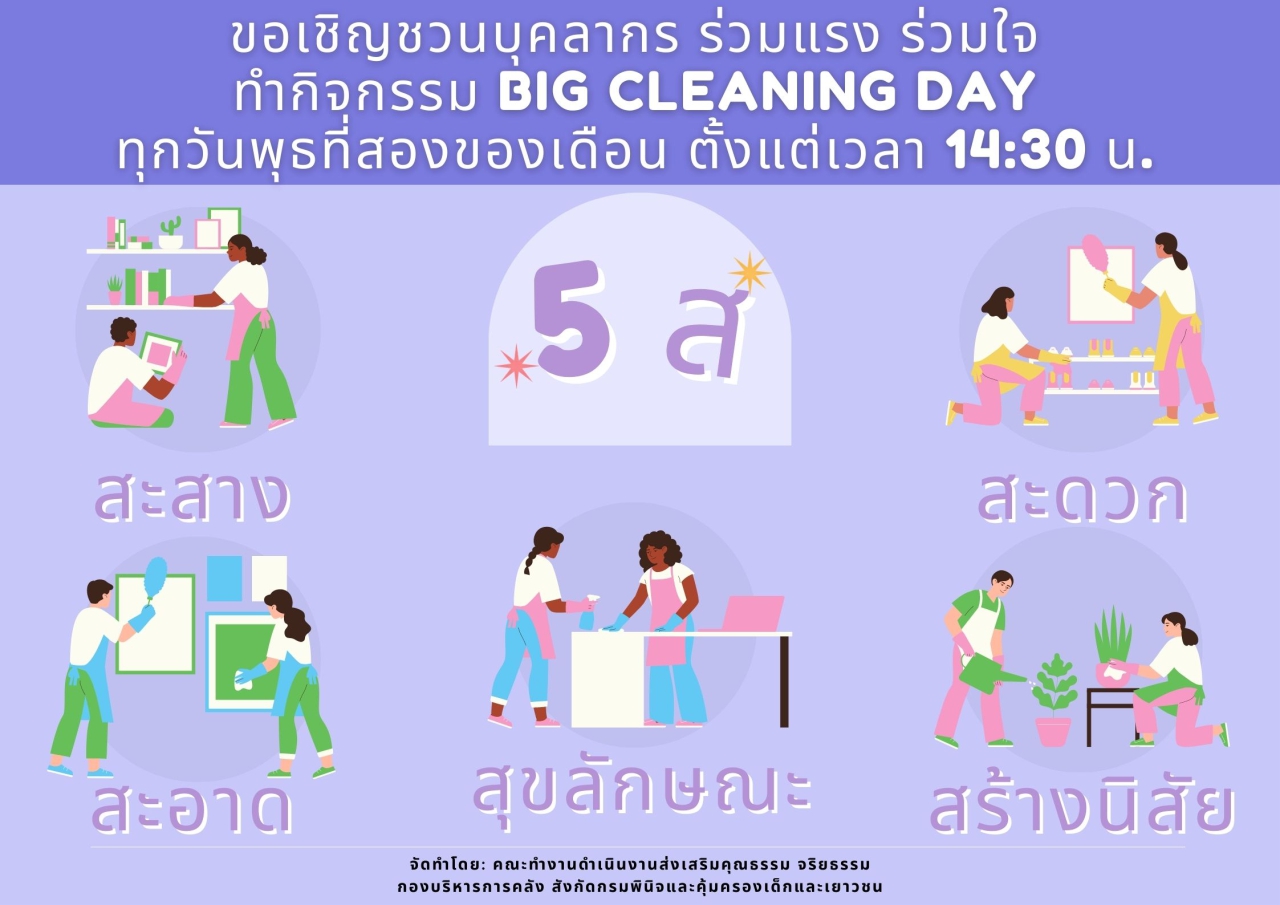 ขอเชิญชวนบุคลากร ร่วมแรง ร่วมใจ
ทำกิจกรรม BIG CLEANING DAY
ทุกวันพุธที่สองของเดือน ตั้งแต่เวลา 14:30 น.

5 ส

สะสาง

สะดวก

สะอาด

สุขลักษณะ

สร้างนิสัย

จัดทำโดย: คณะทำงานดำเนินงานส่งเสริมคุณธรรม จริยธรรม
กองบริหารการคลัง สังกัดกรมพินิจและคุ้มครองเด็กและเยาวชน